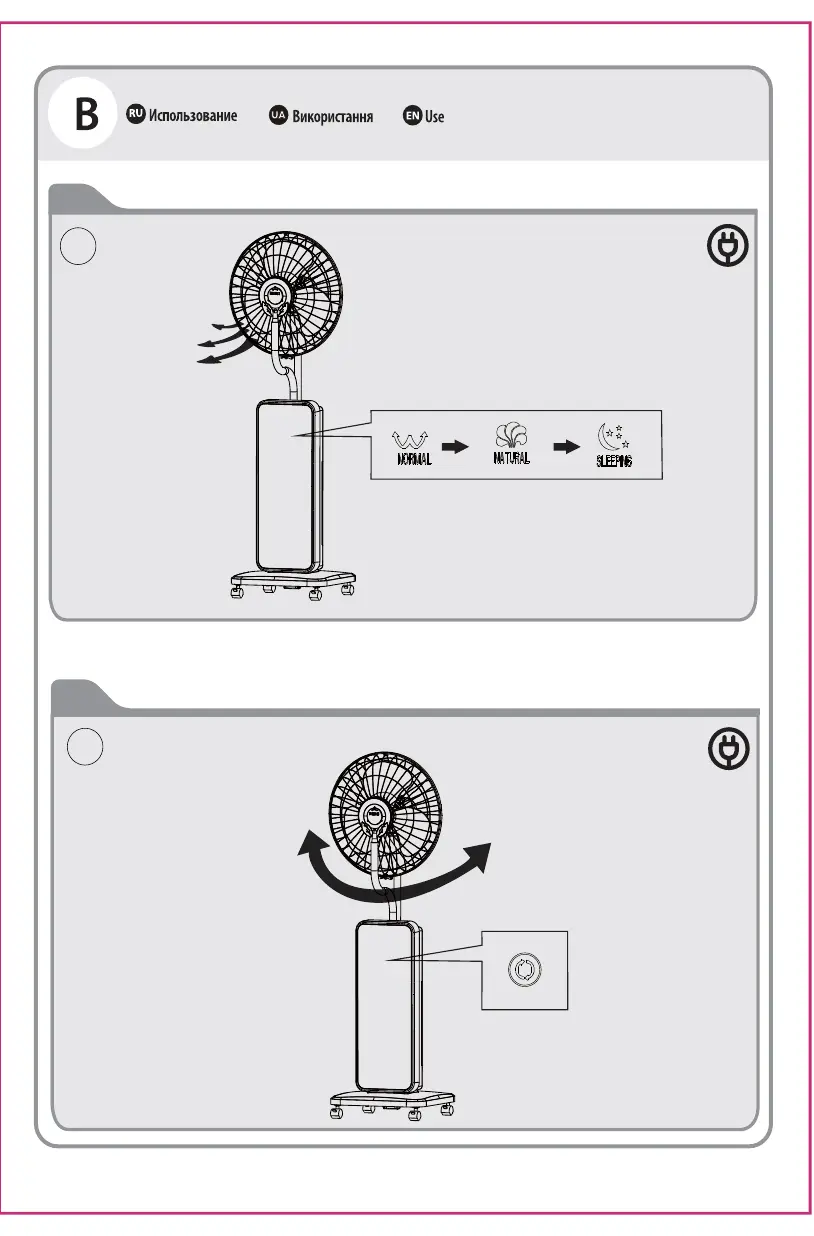 B RU Использование UA Використання EN Use

NORMAL NATURAL SLEEPING