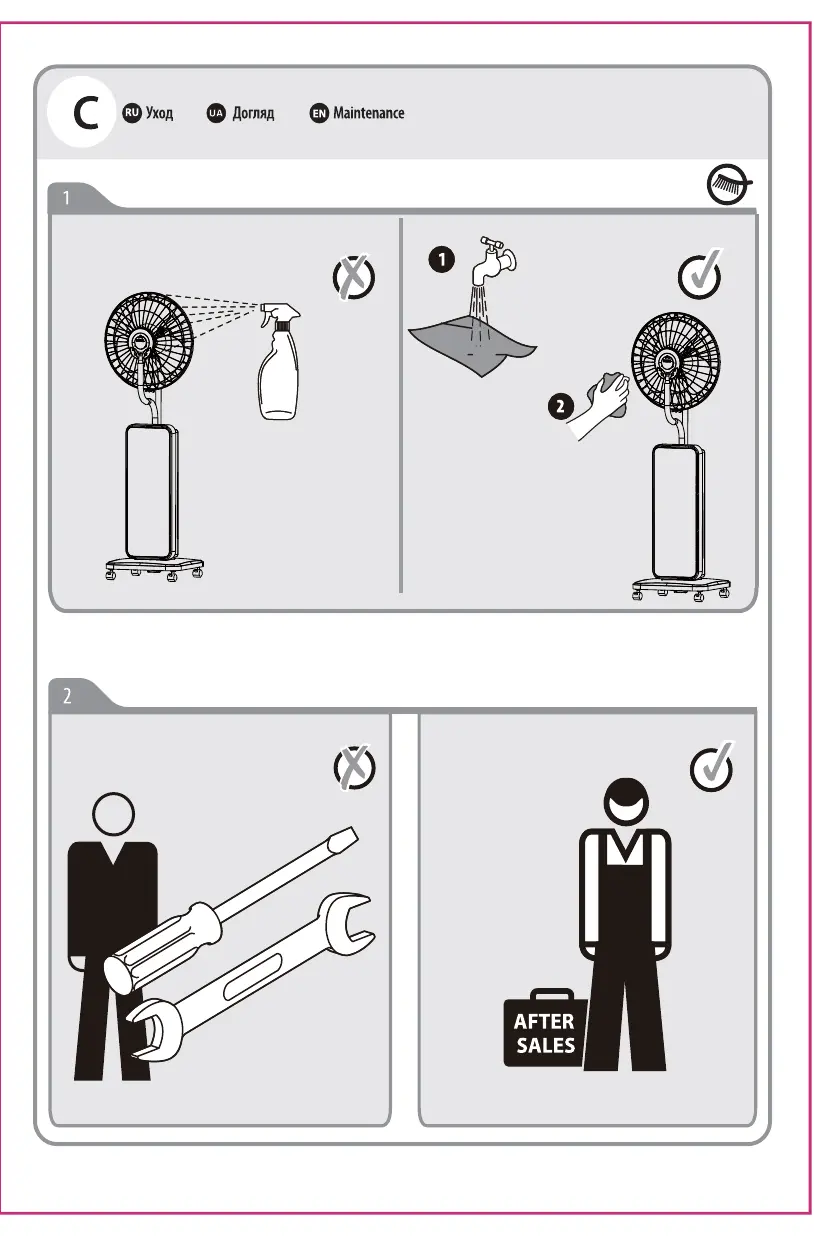 C RU Уход UA Догляд EN Maintenance

1

1

2

2

AFTER SALES