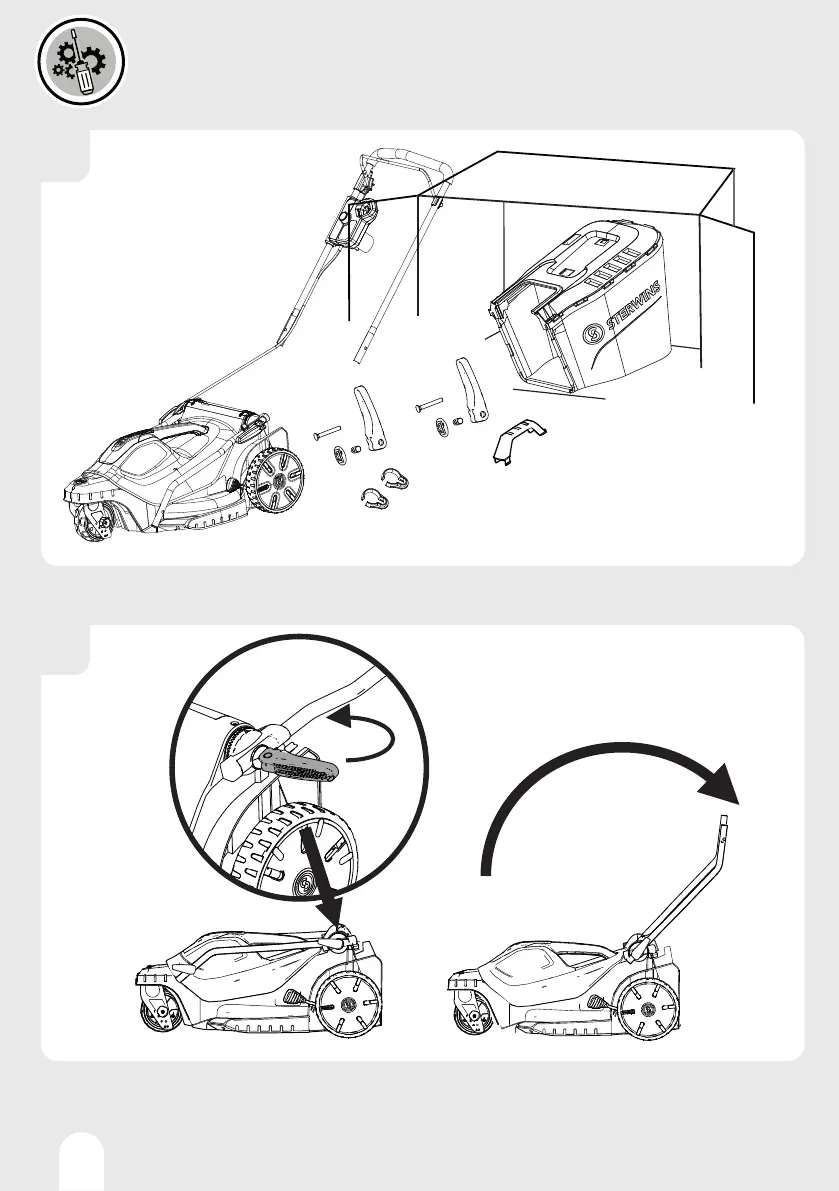 STERWINS