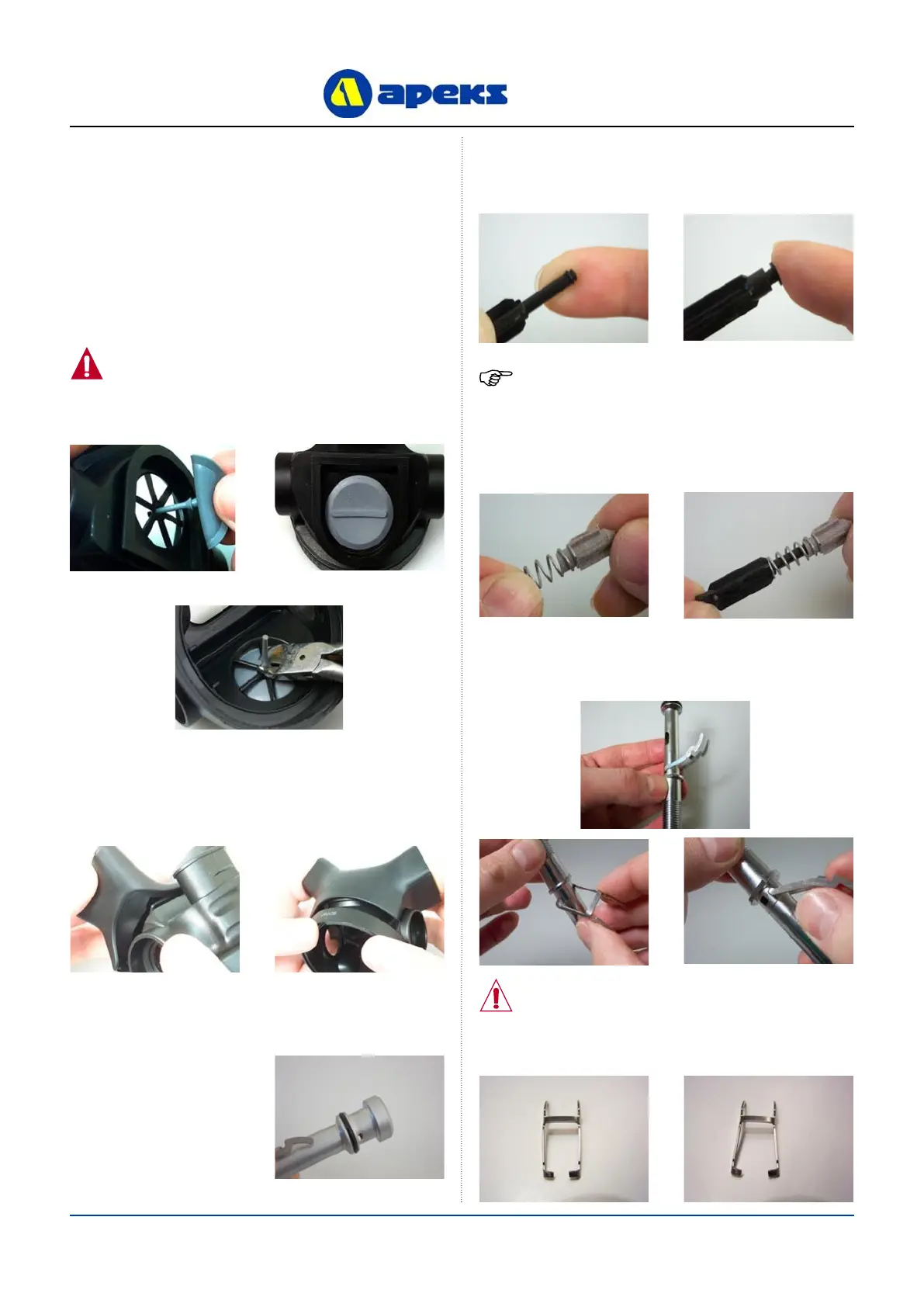 apeks