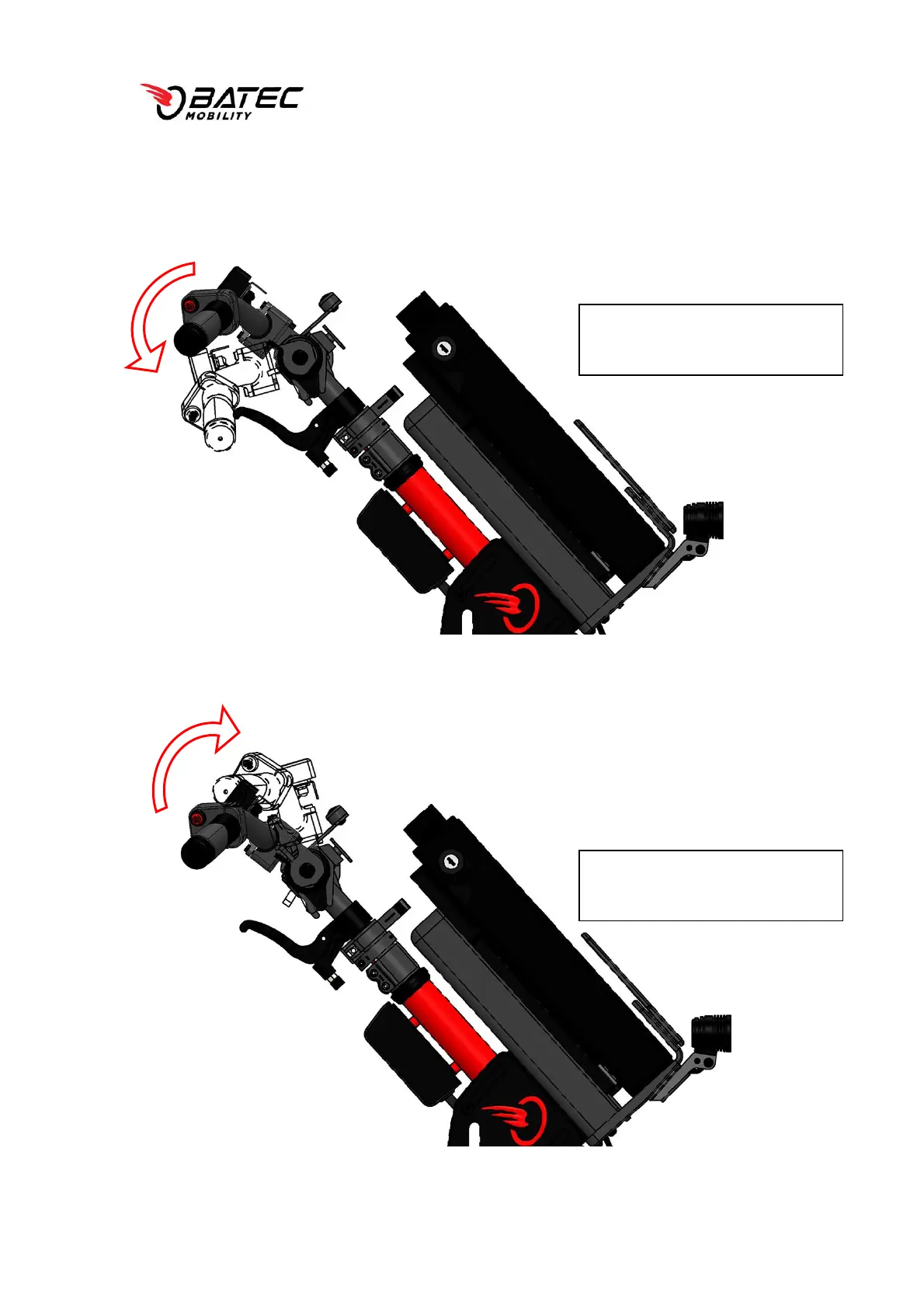 BATEC MOBILITY