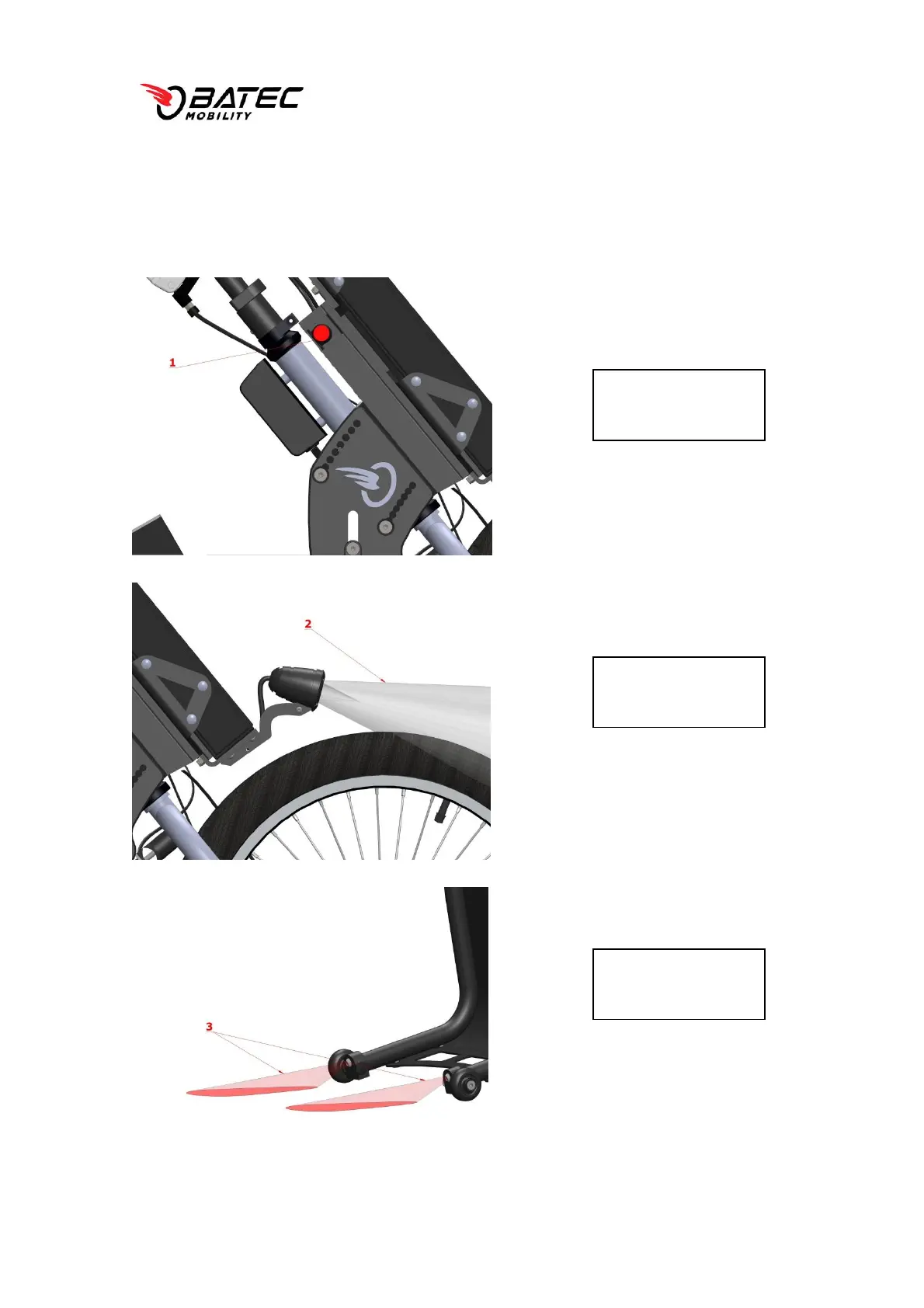 BATEC
MOBILITY

1

2

3