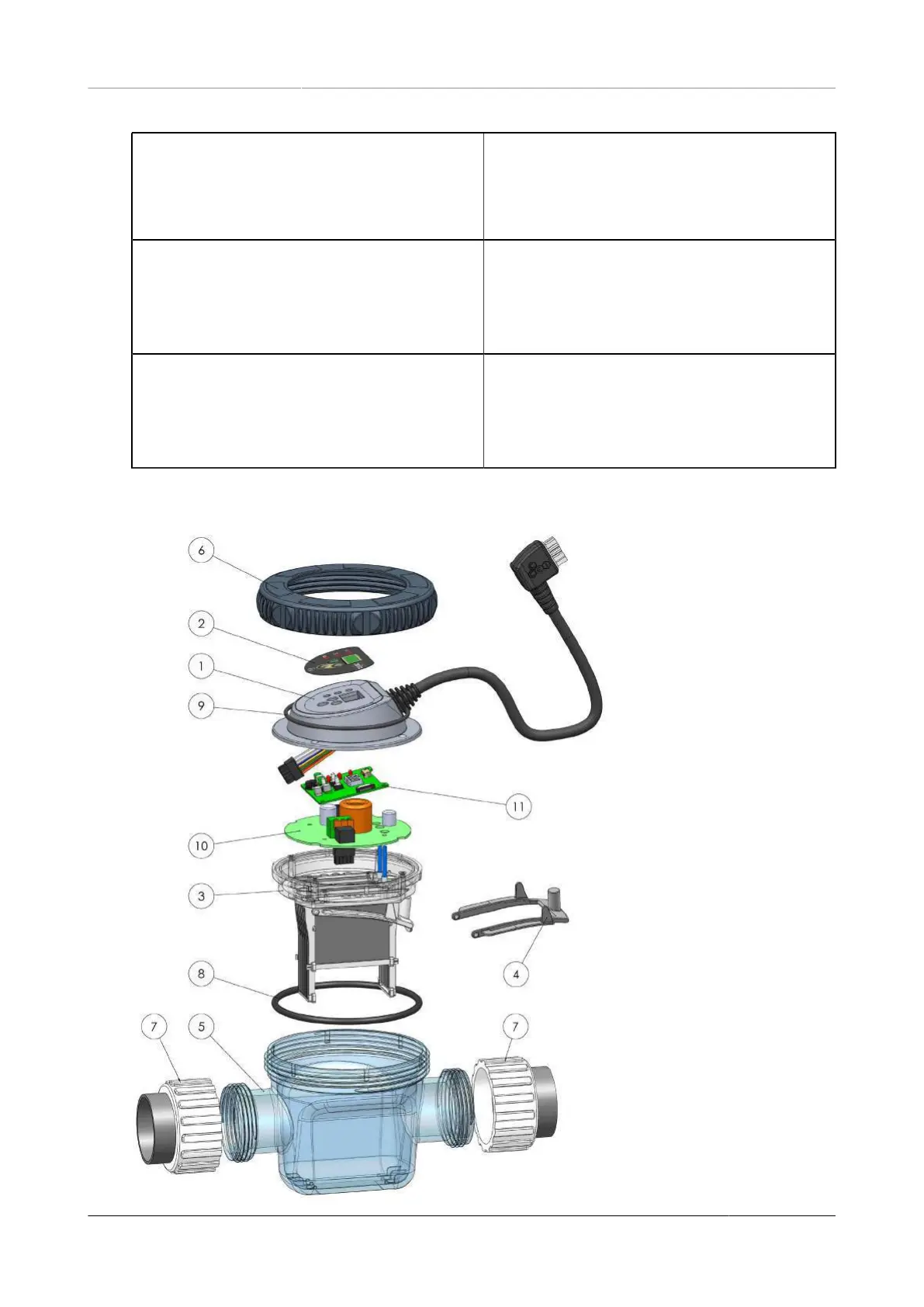 6
2
1
9
11
10
3
4
8
7
5
7