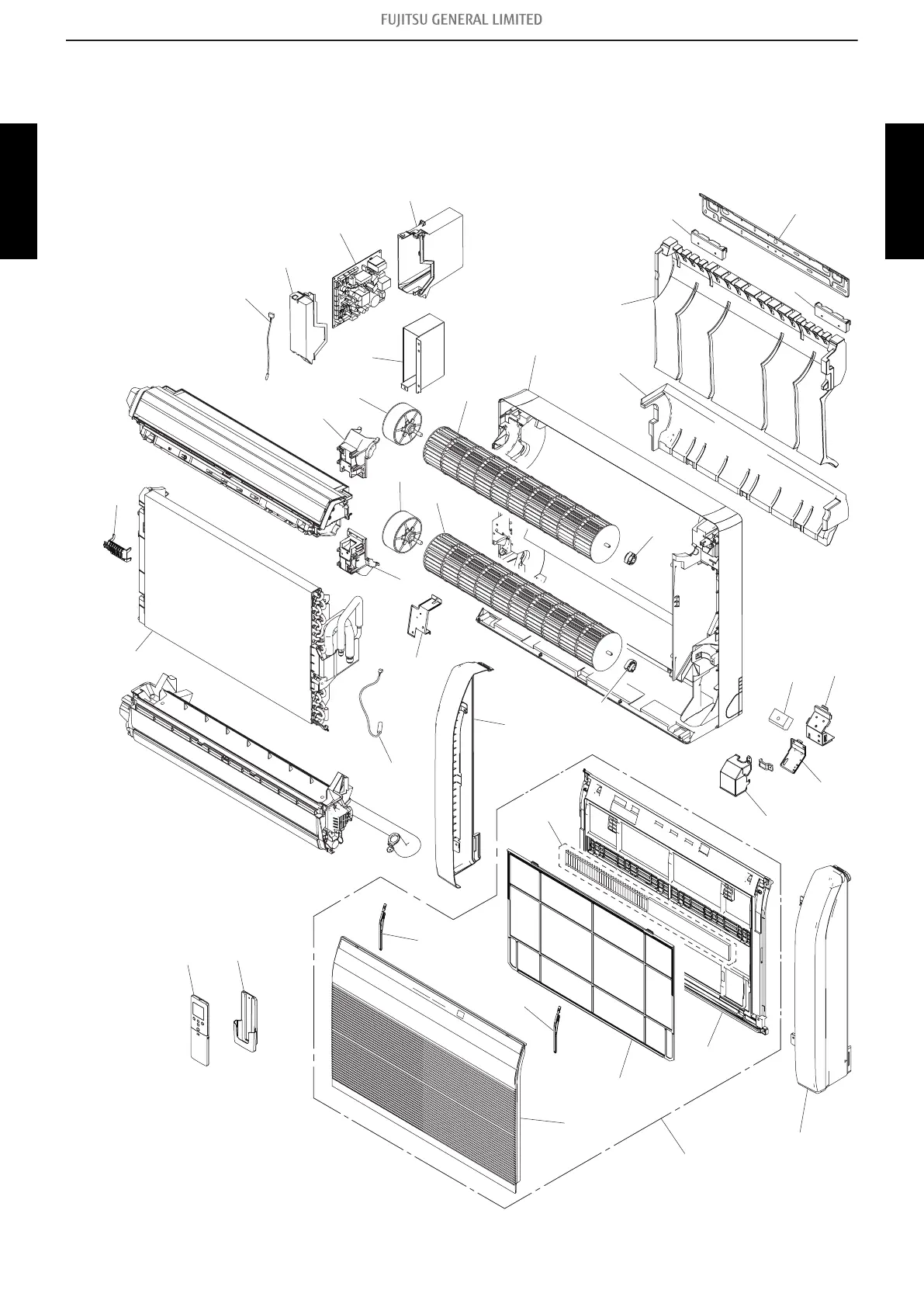 FUJITSU GENERAL LIMITED