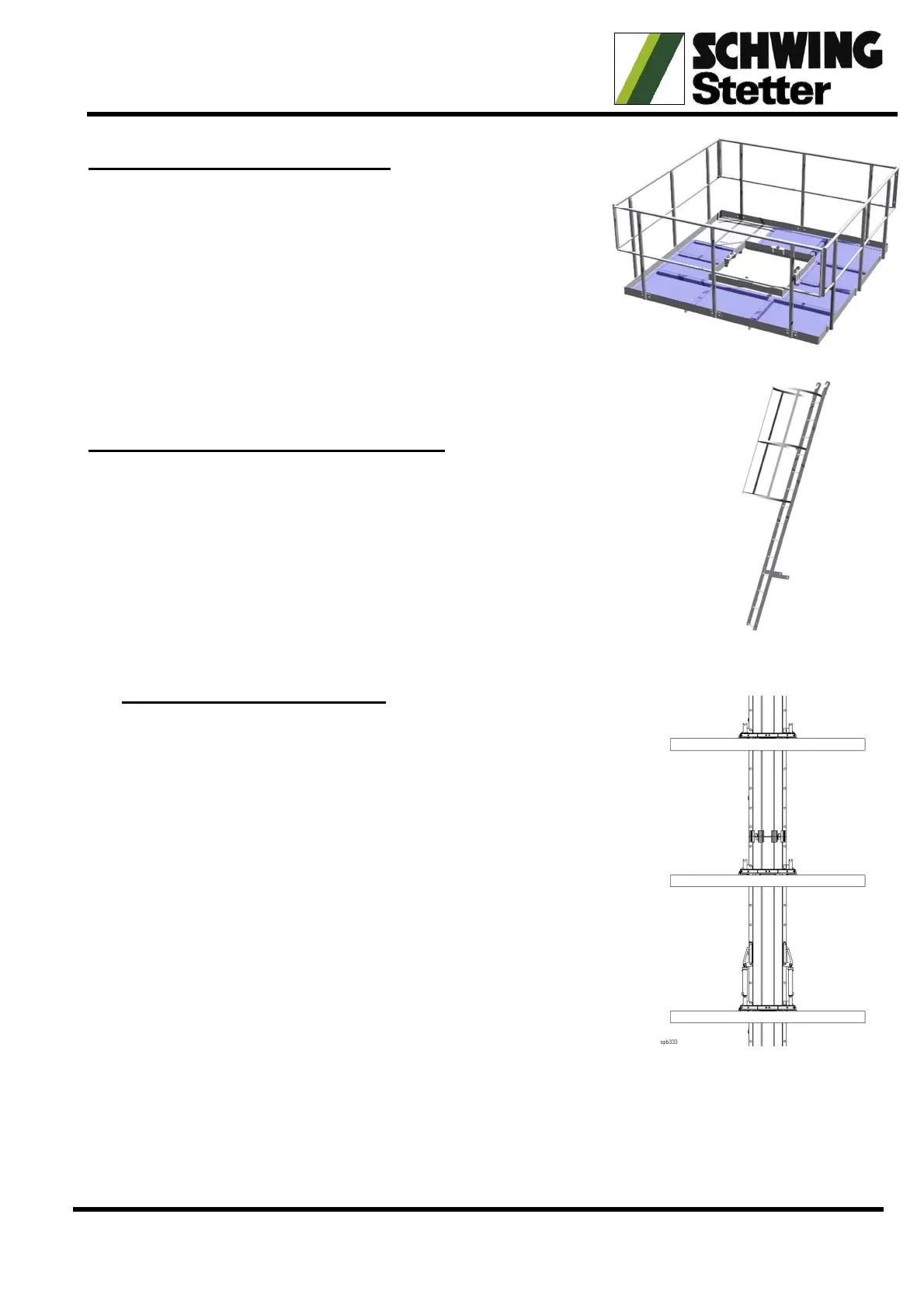 SCHWING Stetter

spb333