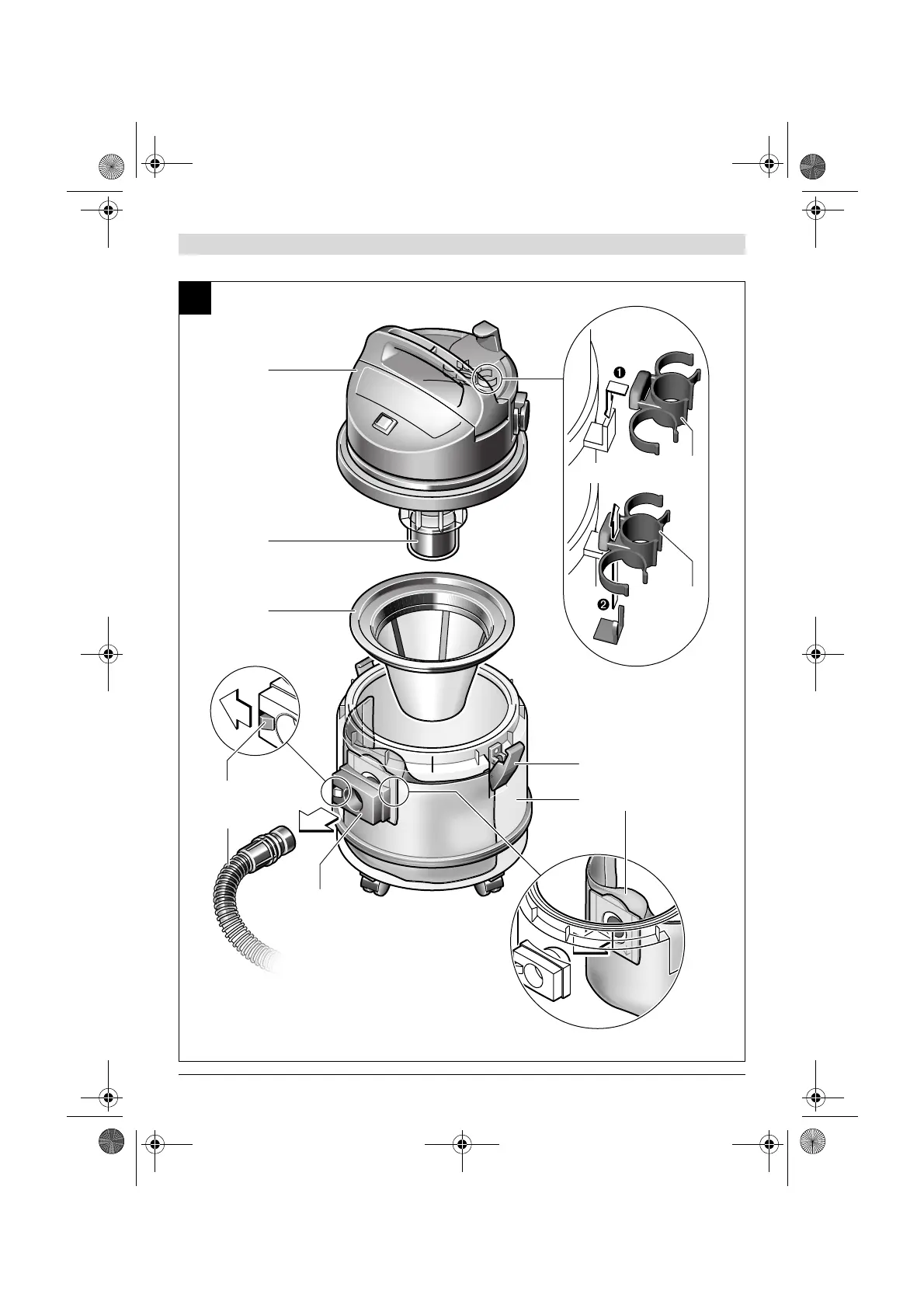 ❶

❷