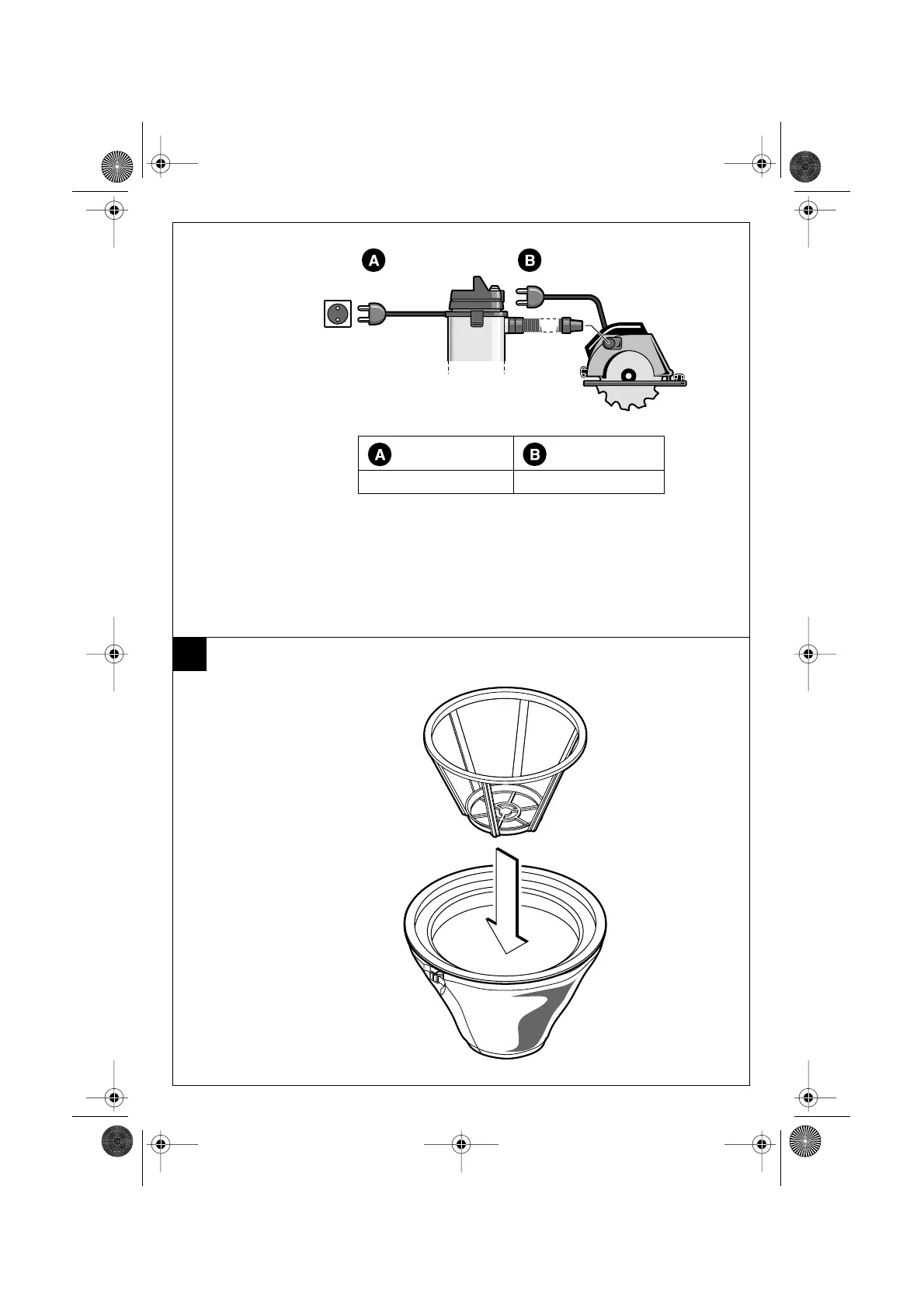 A B

| A | B |
|---|---|
| | |