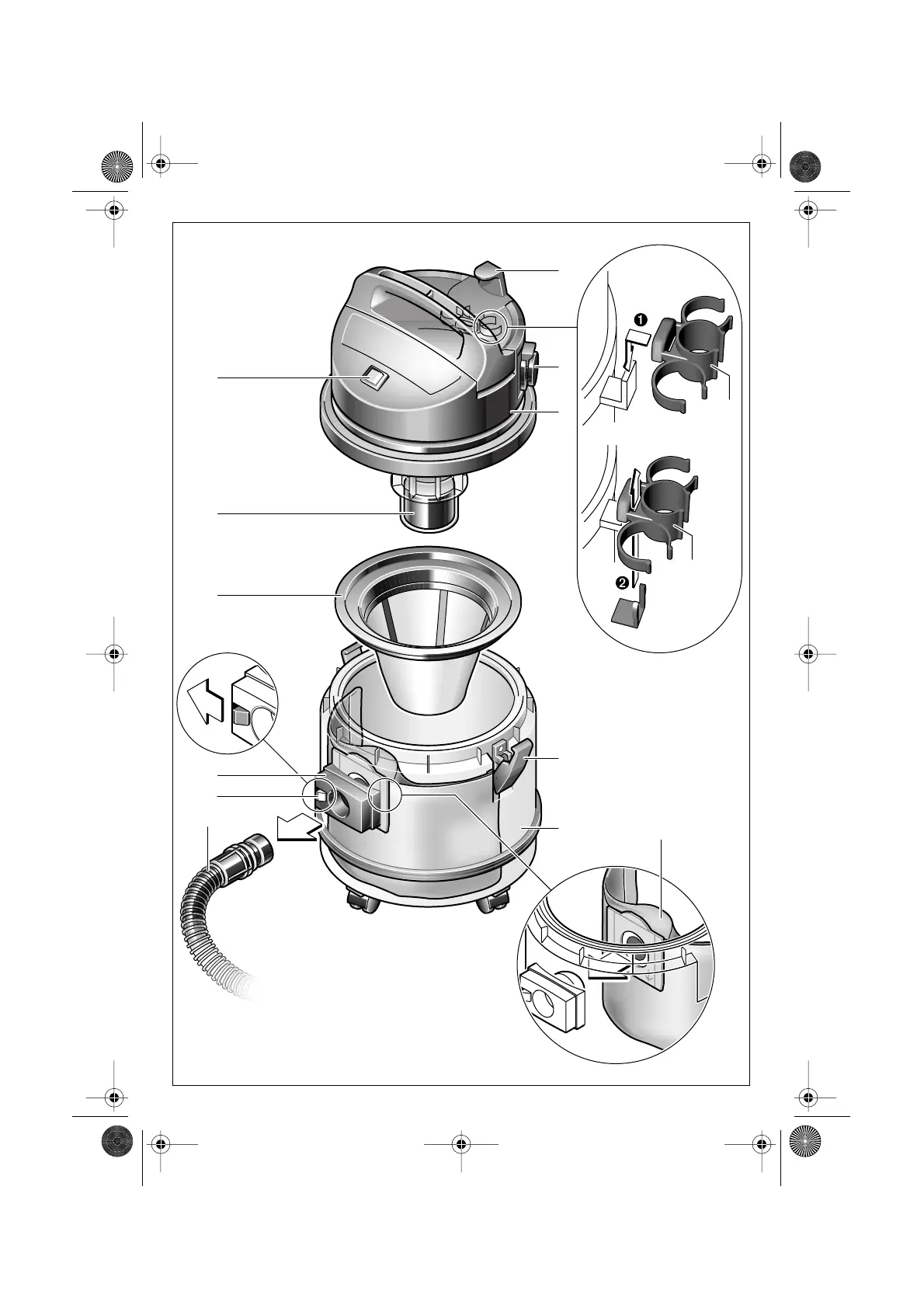 ❶

❷