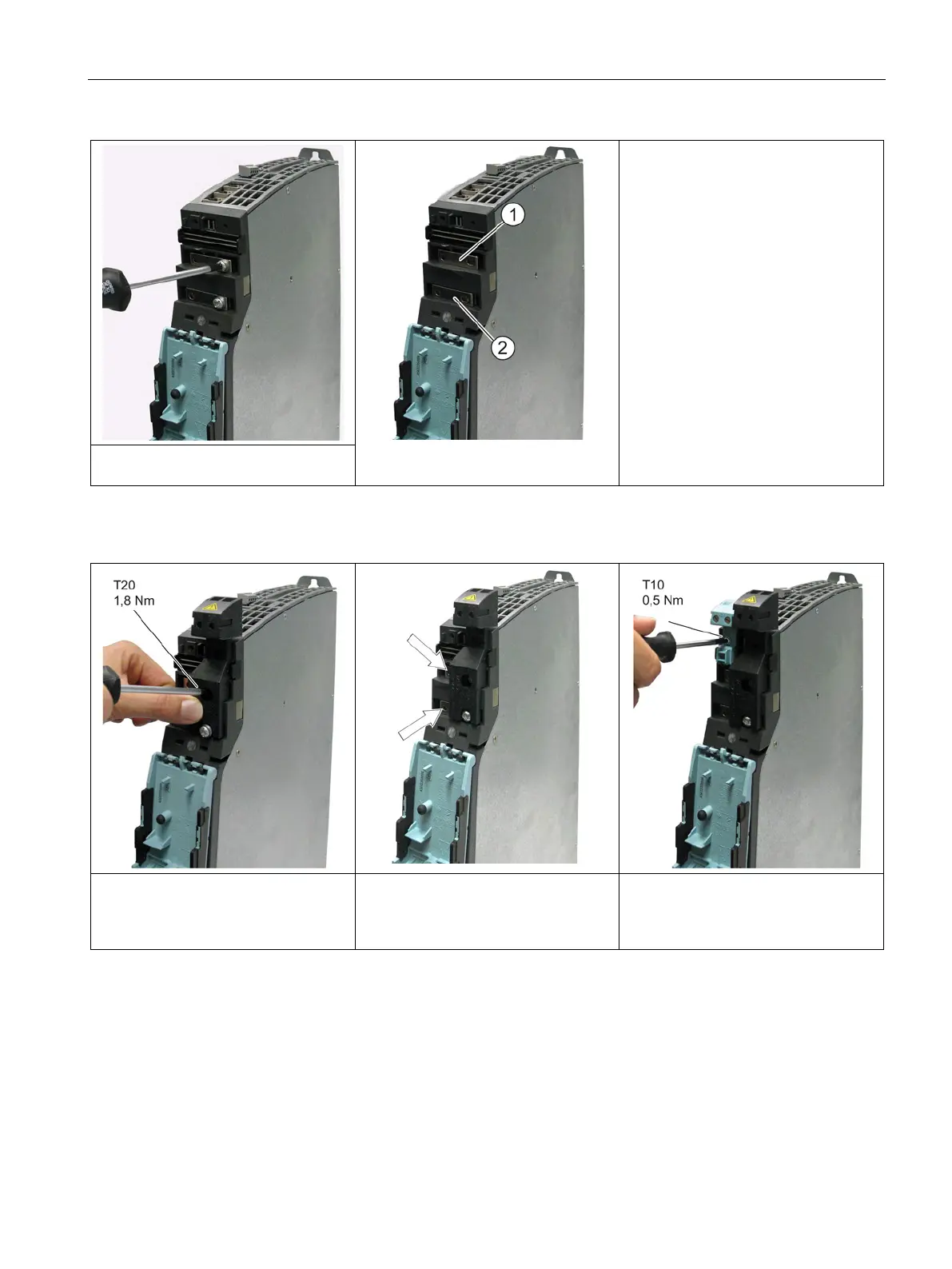 1

2

T20
1,8 Nm

T10
0,5 Nm