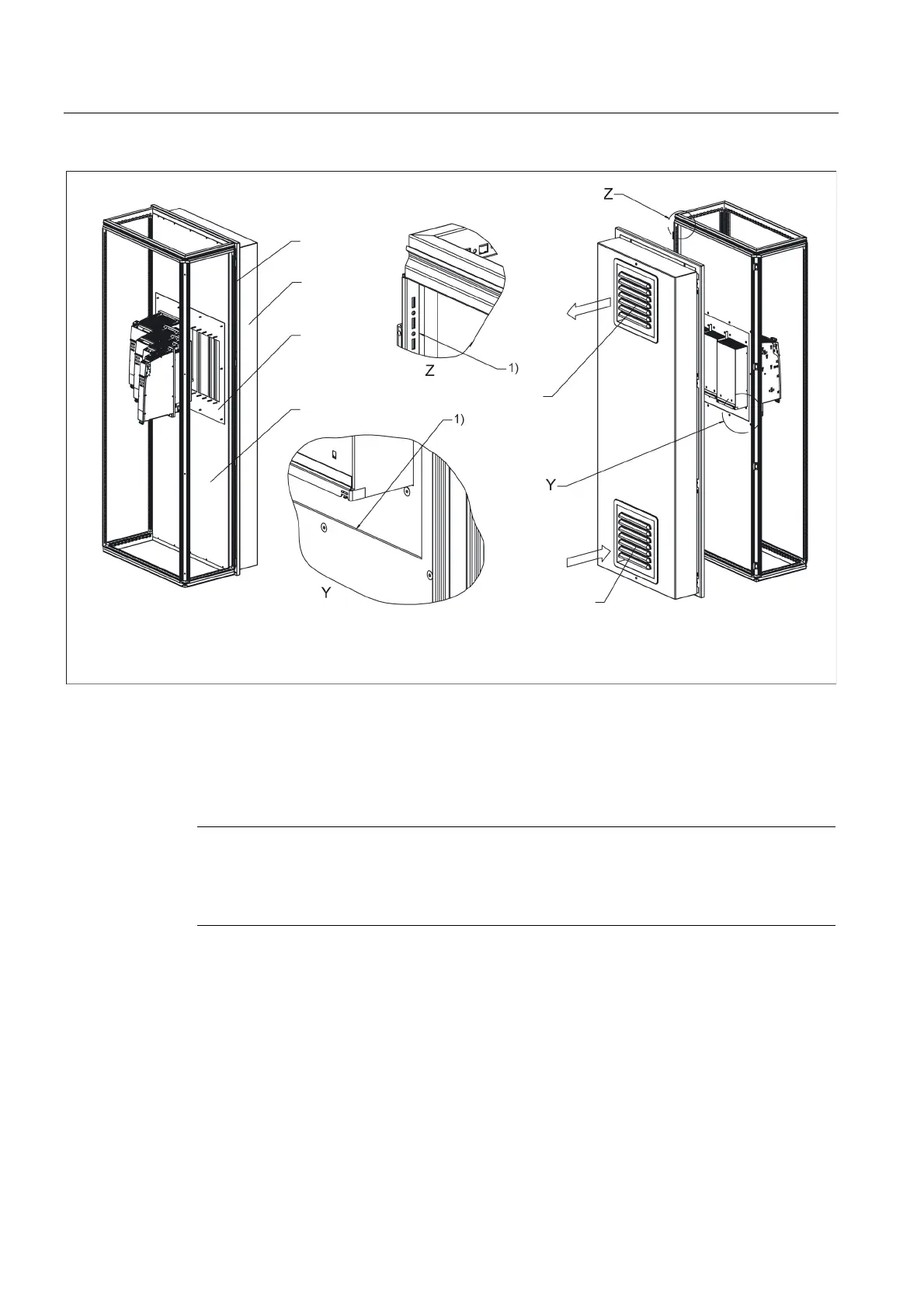 Z

1)

Z

1)

Y

Y