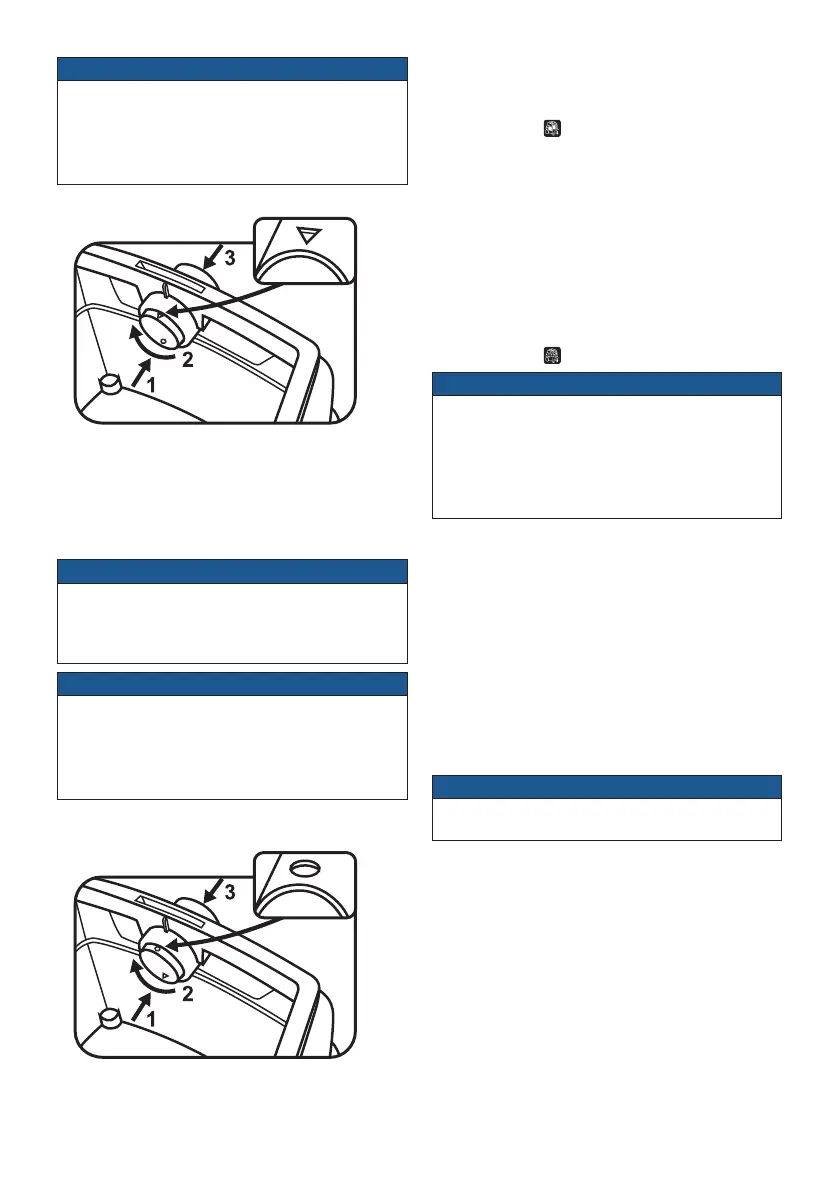 3

2

1

3

2

1