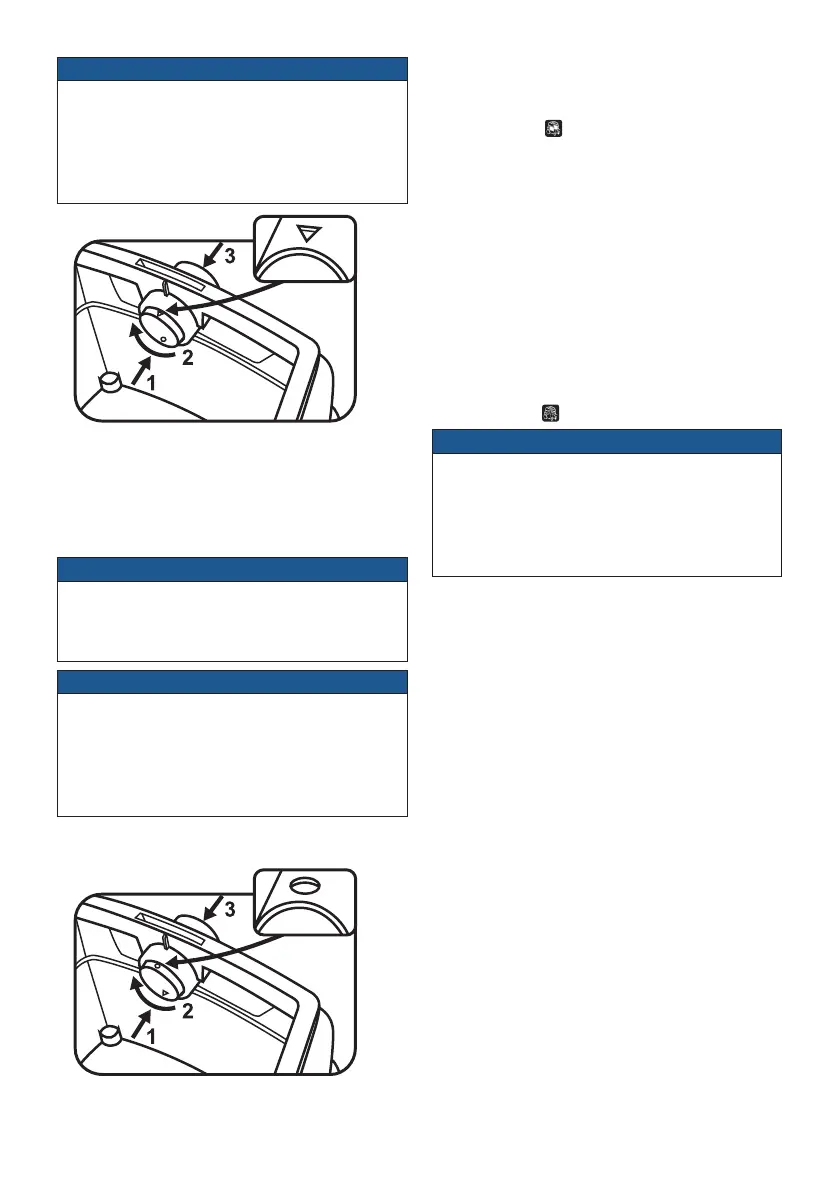 3

2

1

3

2

1