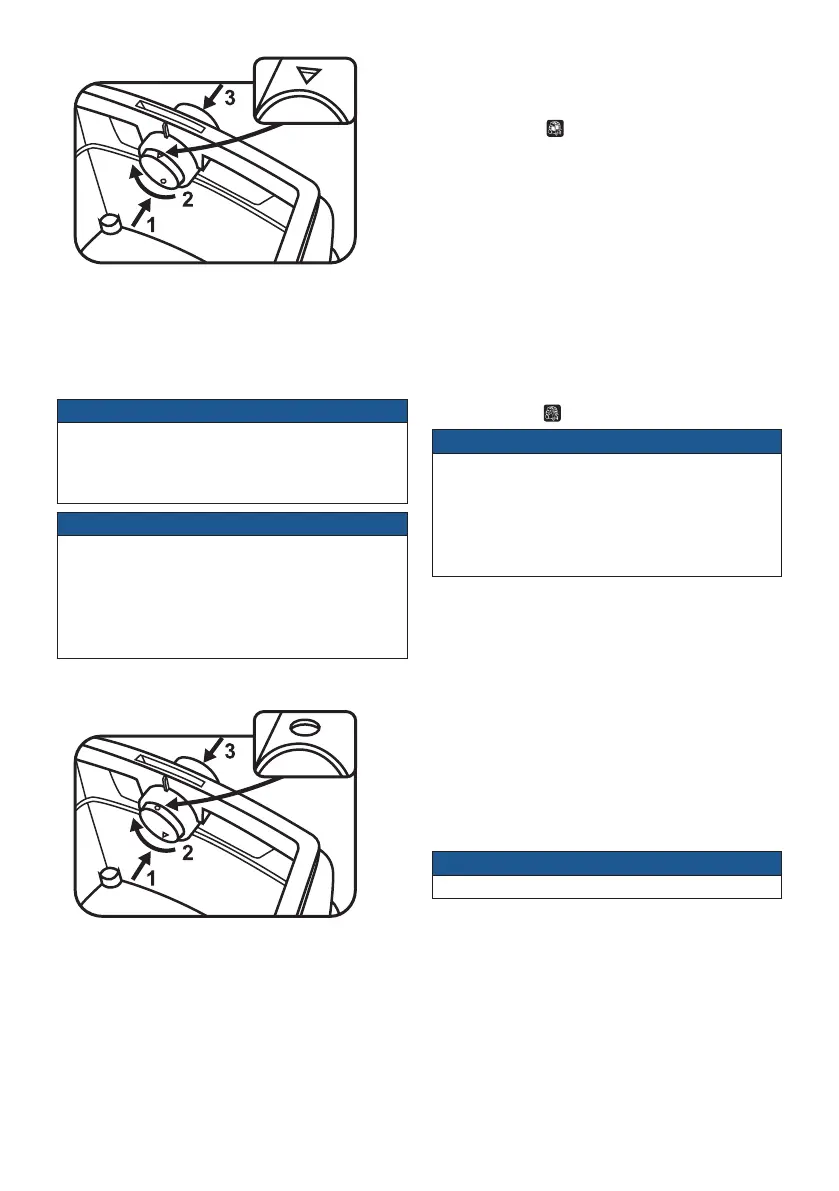 3

2

1

3

2

1