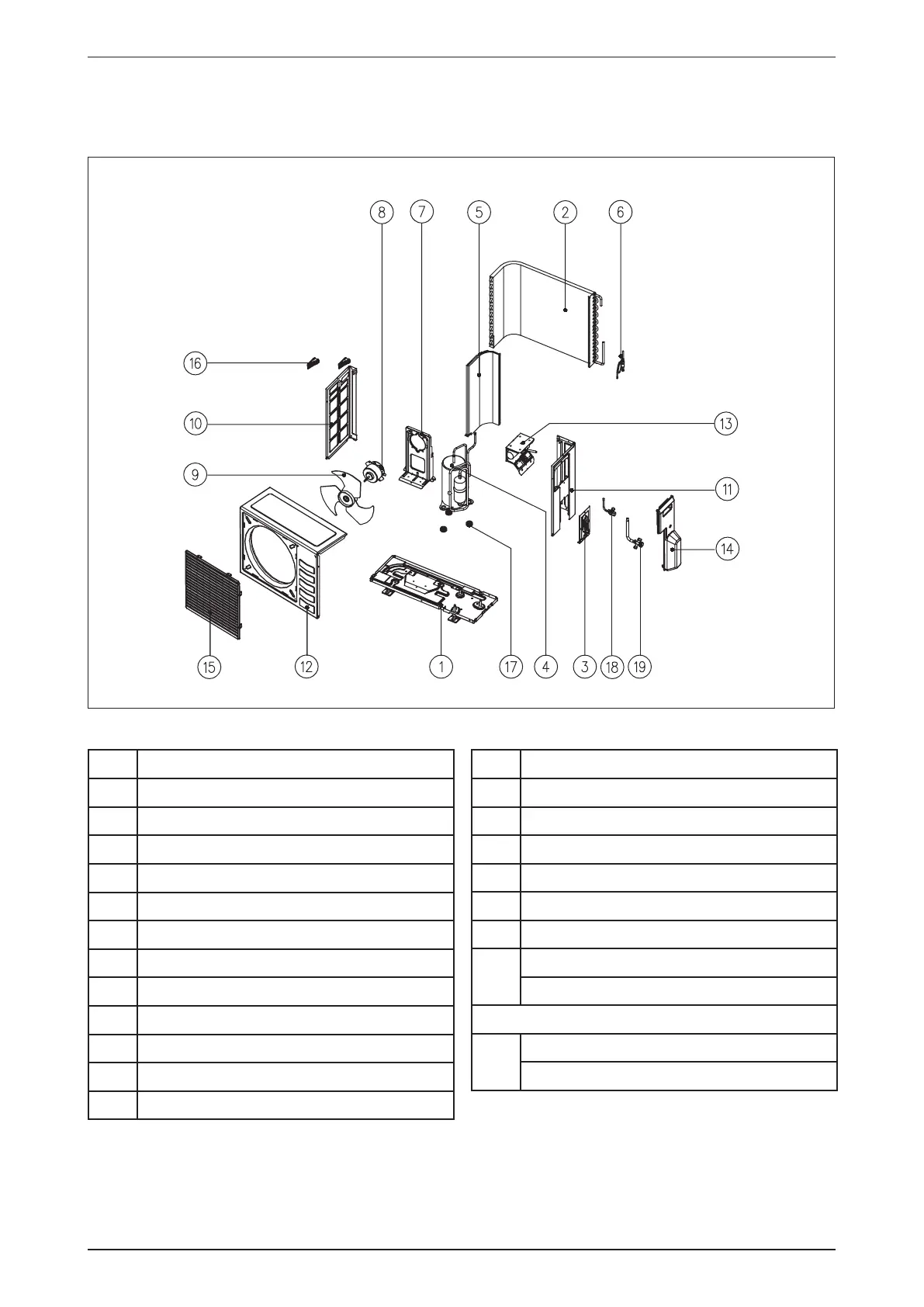 8 7 5 2 6

16

10

9

13

11

14

15 12 1 17 4 3 18 19