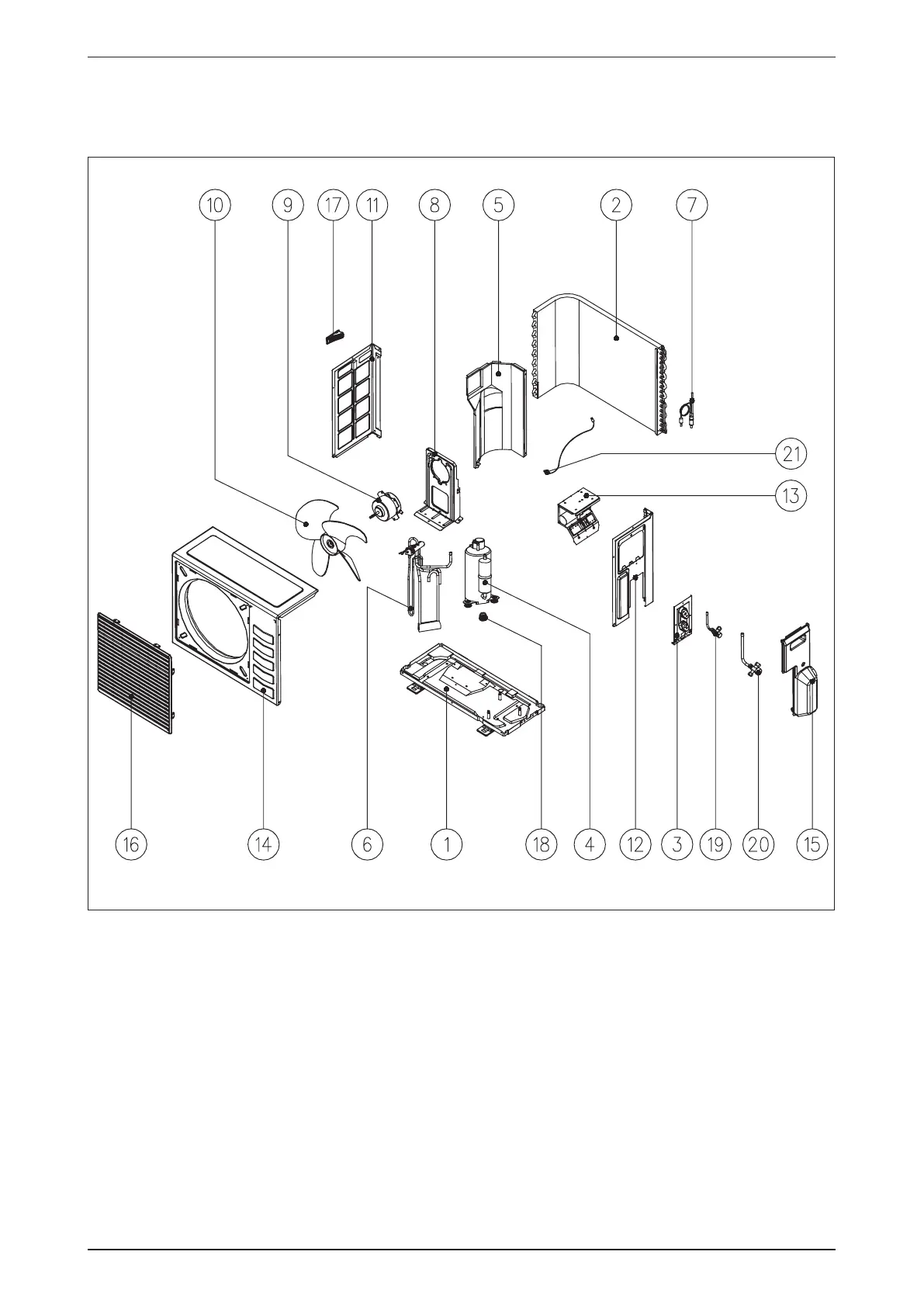 10 9 17 11 8 5 2 7

21

13

16 14 6 1 18 4 12 3 19 20 15