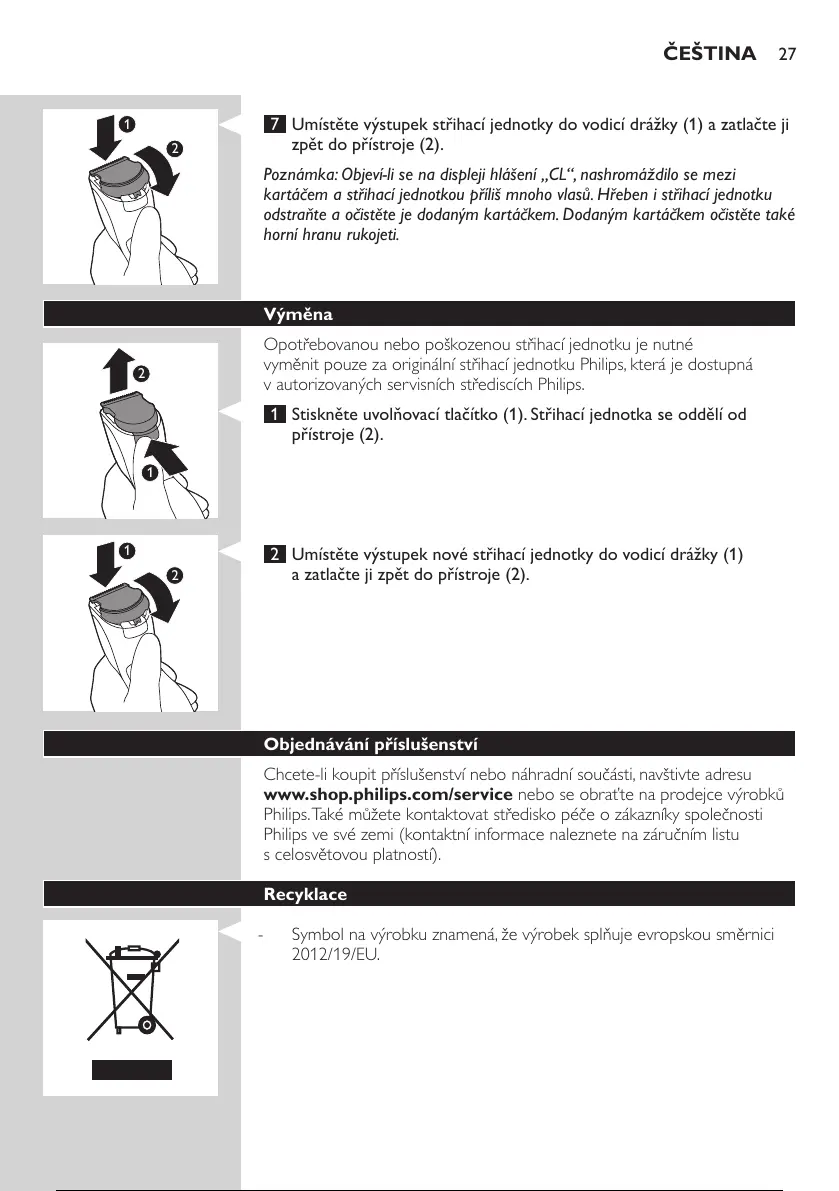 ČEŠTINA 27

1

2

7 Umístěte výstupek střihací jednotky do vodicí drážky (1) a zatlačte ji zpět do přístroje (2).

Poznámka: Objeví-li se na displeji hlášení „CL“, nashromáždilo se mezi kartáčem a střihací jednotkou příliš mnoho vlasů. Hřeben i střihací jednotku odstraňte a očistěte je dodaným kartáčkem. Dodaným kartáčkem očistěte také horní hranu rukojeti.

Výměna

2

1

Opotřebovanou nebo poškozenou střihací jednotku je nutné vyměnit pouze za originální střihací jednotku Philips, která je dostupná v autorizovaných servisních střediscích Philips.

1 Stiskněte uvolňovací tlačítko (1). Střihací jednotka se oddělí od přístroje (2).

1

2

2 Umístěte výstupek nové střihací jednotky do vodicí drážky (1) a zatlačte ji zpět do přístroje (2).

Objednávání příslušenství

Chcete-li koupit příslušenství nebo náhradní součásti, navštivte adresu www.shop.philips.com/service nebo se obraťte na prodejce výrobků Philips. Také můžete kontaktovat středisko péče o zákazníky společnosti Philips ve své zemi (kontaktní informace naleznete na záručním listu s celosvětovou platností).

Recyklace

- Symbol na výrobku znamená, že výrobek splňuje evropskou směrnici 2012/19/EU.