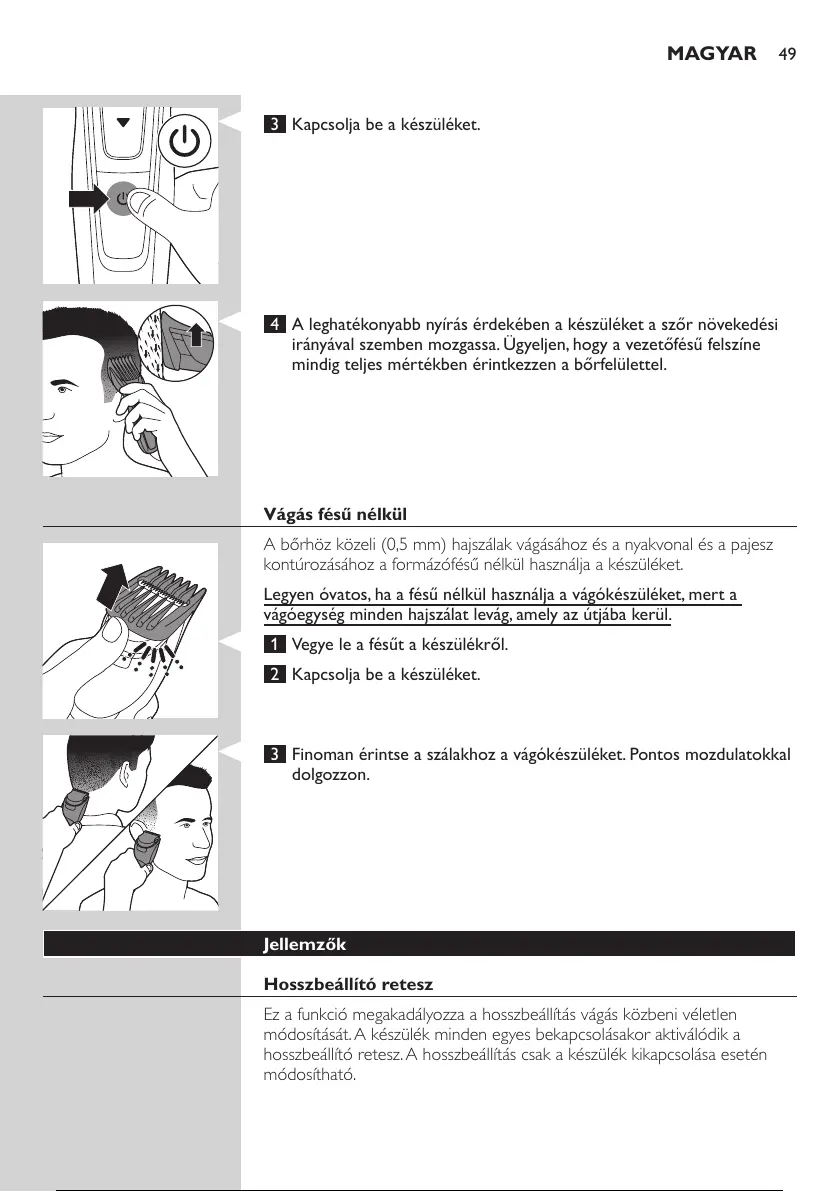 MAGYAR 49

3 Kapcsolja be a készüléket.

4 A leghatékonyabb nyírás érdekében a készüléket a szőr növekedési irányával szemben mozgassa. Ügyeljen, hogy a vezetőfésű felszíne mindig teljes mértékben érintkezzen a bőrfelülettel.

Vágás fésű nélkül

A bőrhöz közeli (0,5 mm) hajszálak vágásához és a nyakvonal és a pajesz kontúrozásához a formázófésű nélkül használja a készüléket.

Legyen óvatos, ha a fésű nélkül használja a vágókészüléket, mert a vágóegység minden hajszálat levág, amely az útjába kerül.

1 Vegye le a fésűt a készülékről.

2 Kapcsolja be a készüléket.

3 Finoman érintse a szálakhoz a vágókészüléket. Pontos mozdulatokkal dolgozzon.

Jellemzők

Hosszbeállító retesz

Ez a funkció megakadályozza a hosszbeállítás vágás közbeni véletlen módosítását. A készülék minden egyes bekapcsolásakor aktiválódik a hosszbeállító retesz. A hosszbeállítás csak a készülék kikapcsolása esetén módosítható.