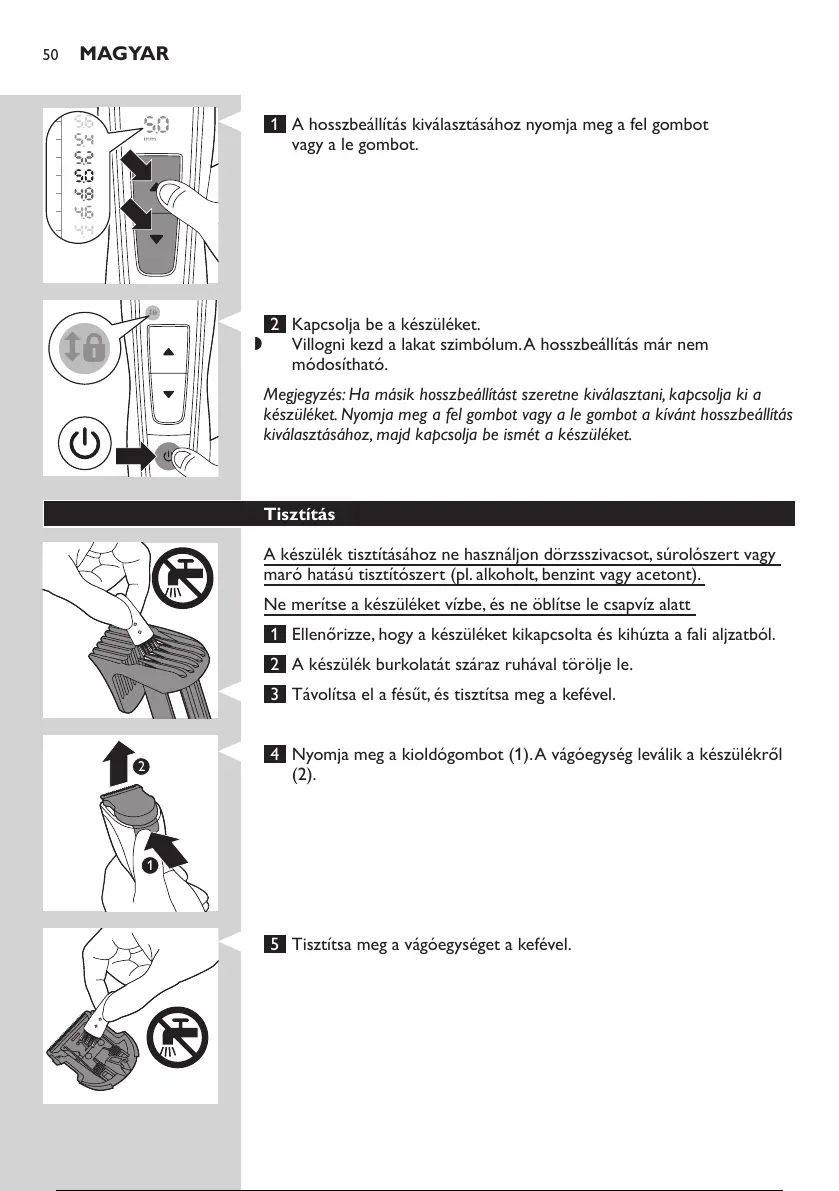 50 MAGYAR

5.6
5.4
5.2
5.0
4.8
4.6
4.4
5.0
mm

1 A hosszbeállítás kiválasztásához nyomja meg a fel gombot vagy a le gombot.

2 Kapcsolja be a készüléket.
Villogni kezd a lakat szimbólum. A hosszbeállítás már nem módosítható.

Megjegyzés: Ha másik hosszbeállítást szeretne kiválasztani, kapcsolja ki a készüléket. Nyomja meg a fel gombot vagy a le gombot a kívánt hosszbeállítás kiválasztásához, majd kapcsolja be ismét a készüléket.

Tisztítás

A készülék tisztításához ne használjon dörzsszivacsot, súrolószert vagy maró hatású tisztítószert (pl. alkoholt, benzint vagy acetont).

Ne merítse a készüléket vízbe, és ne öblítse le csapvíz alatt

1 Ellenőrizze, hogy a készüléket kikapcsolta és kihúzta a fali aljzatból.

2 A készülék burkolatát száraz ruhával törölje le.

3 Távolítsa el a fésűt, és tisztítsa meg a kefével.

2
1

4 Nyomja meg a kioldógombot (1). A vágóegység leválik a készülékről (2).

5 Tisztítsa meg a vágóegységet a kefével.