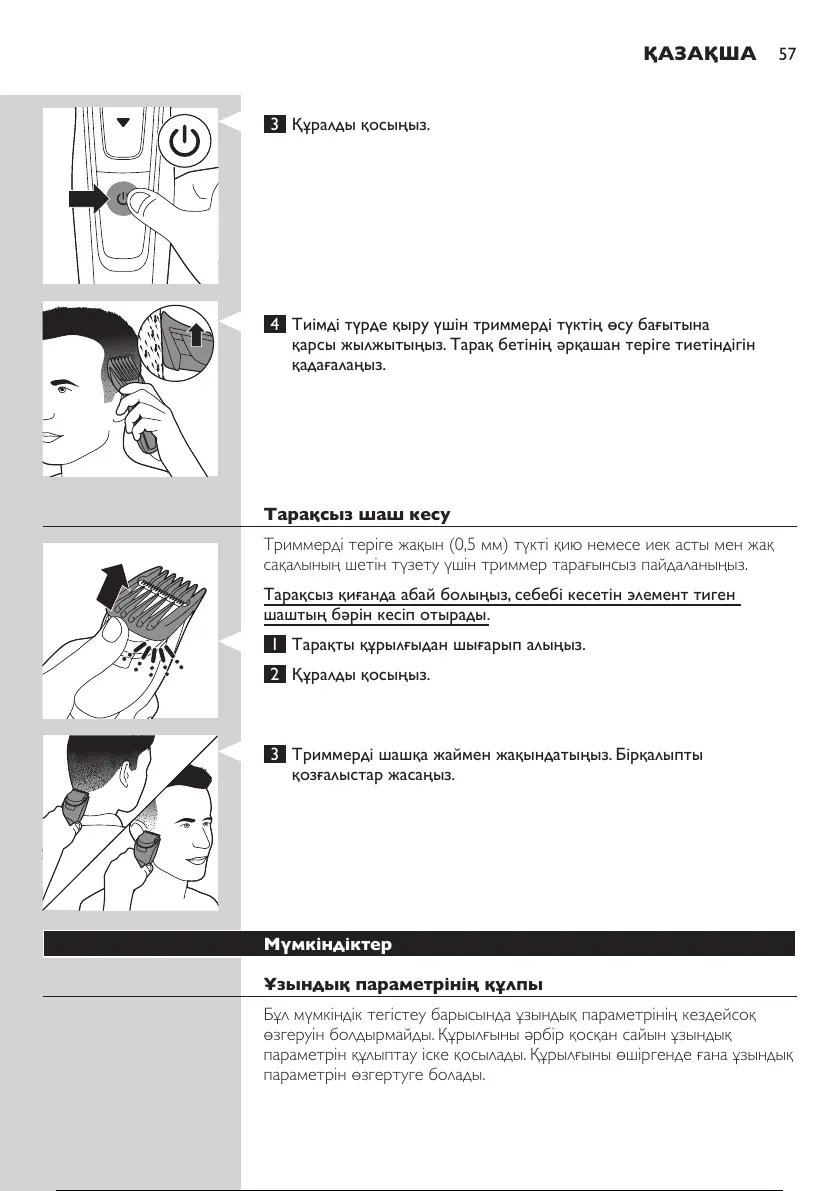 ҚАЗАҚША 57

3 Құралды қосыңыз.

4 Тиімді түрде қыру үшін триммерді түктің өсу бағытына қарсы жылжытыңыз. Тарақ бетінің әрқашан теріге тиетіндігін қадағалаңыз.

Тарақсыз шаш кесу

Триммерді теріге жақын (0,5 мм) түкті қию немесе иек асты мен жақ сақалының шетін түзету үшін триммер тарағынсыз пайдаланыңыз.

Тарақсыз қиғанда абай болыңыз, себебі кесетін элемент тиген шаштың бәрін кесіп отырады.

1 Тарақты құрылғыдан шығарып алыңыз.

2 Құралды қосыңыз.

3 Триммерді шашқа жаймен жақындатыңыз. Бірқалыпты қозғалыстар жасаңыз.

Мүмкіндіктер

Ұзындық параметрінің құлпы

Бұл мүмкіндік тегістеу барысында ұзындық параметрінің кездейсоқ өзгеруін болдырмайды. Құрылғыны әрбір қосқан сайын ұзындық параметрін құлыптау іске қосылады. Құрылғыны өшіргенде ғана ұзындық параметрін өзгертуге болады.