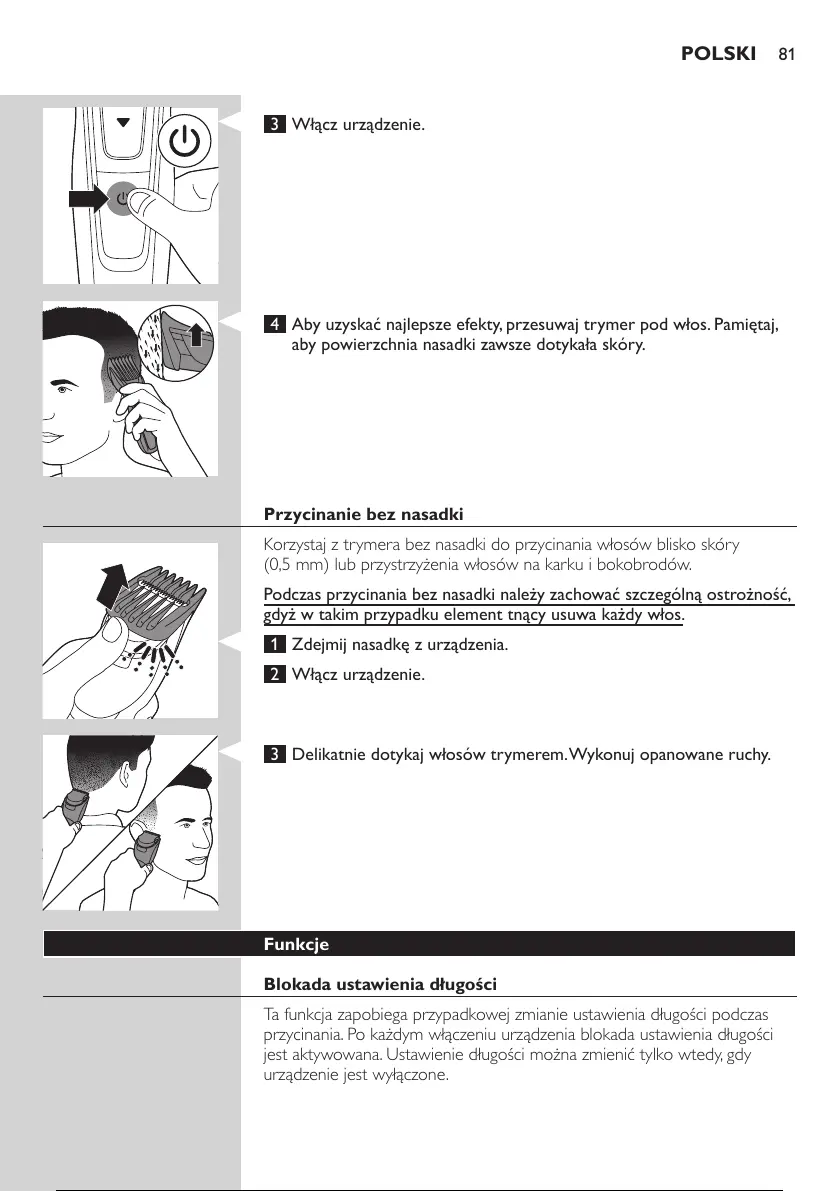 POLSKI 81

3 Włącz urządzenie.

4 Aby uzyskać najlepsze efekty, przesuwaj trymer pod włos. Pamiętaj, aby powierzchnia nasadki zawsze dotykała skóry.

Przycinanie bez nasadki

Korzystaj z trymera bez nasadki do przycinania włosów blisko skóry (0,5 mm) lub przystrzyżenia włosów na karku i bokobrodów.

Podczas przycinania bez nasadki należy zachować szczególną ostrożność, gdyż w takim przypadku element tnący usuwa każdy włos.

1 Zdejmij nasadkę z urządzenia.

2 Włącz urządzenie.

3 Delikatnie dotykaj włosów trymerem. Wykonuj opanowane ruchy.

Funkcje

Blokada ustawienia długości

Ta funkcja zapobiega przypadkowej zmianie ustawienia długości podczas przycinania. Po każdym włączeniu urządzenia blokada ustawienia długości jest aktywowana. Ustawienie długości można zmienić tylko wtedy, gdy urządzenie jest wyłączone.