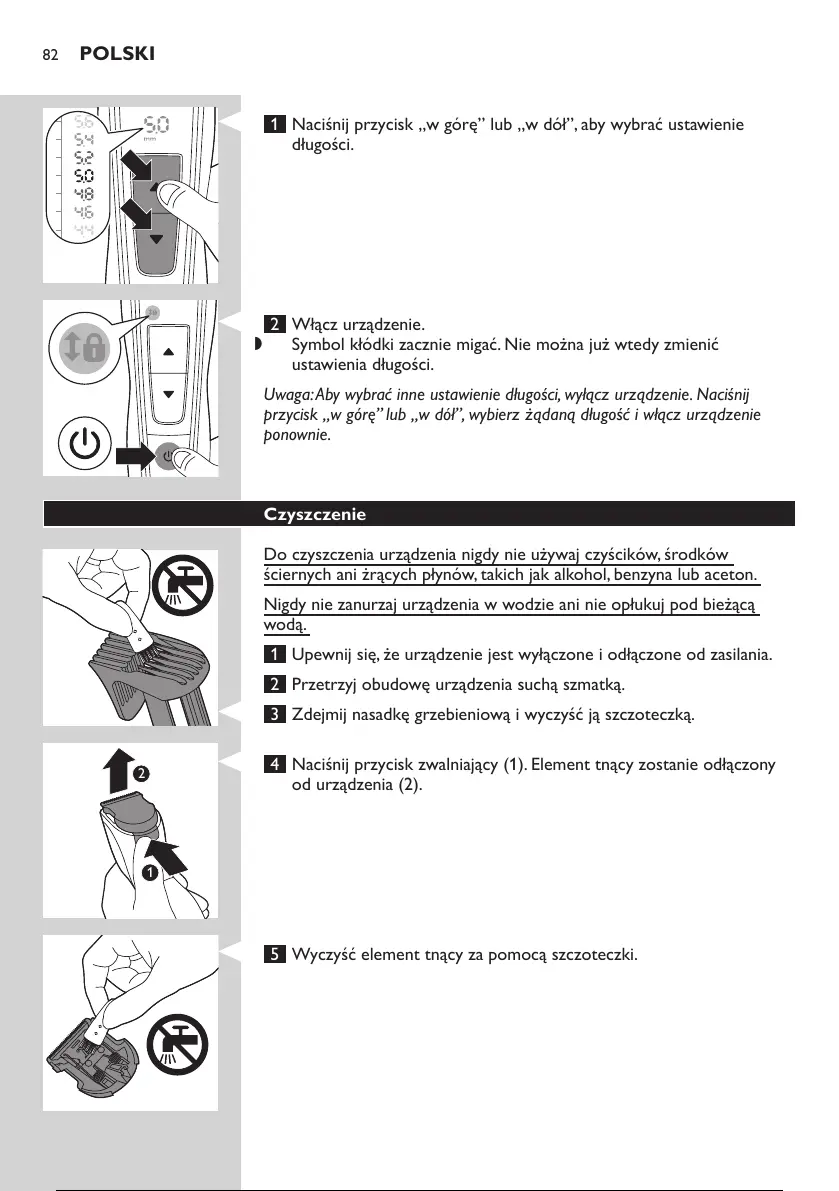 82 POLSKI

5.6
5.4
5.2
5.0
4.8
4.6
4.4
5.0
mm

1 Naciśnij przycisk „w górę” lub „w dół”, aby wybrać ustawienie długości.

2 Włącz urządzenie.
Symbol kłódki zacznie migać. Nie można już wtedy zmienić ustawienia długości.

Uwaga: Aby wybrać inne ustawienie długości, wyłącz urządzenie. Naciśnij przycisk „w górę” lub „w dół”, wybierz żądaną długość i włącz urządzenie ponownie.

Czyszczenie

Do czyszczenia urządzenia nigdy nie używaj czyścików, środków ściernych ani żrących płynów, takich jak alkohol, benzyna lub aceton.

Nigdy nie zanurzaj urządzenia w wodzie ani nie opłukuj pod bieżącą wodą.

1 Upewnij się, że urządzenie jest wyłączone i odłączone od zasilania.

2 Przetrzyj obudowę urządzenia suchą szmatką.

3 Zdejmij nasadkę grzebieniową i wyczyść ją szczoteczką.

2
1

4 Naciśnij przycisk zwalniający (1). Element tnący zostanie odłączony od urządzenia (2).

5 Wyczyść element tnący za pomocą szczoteczki.