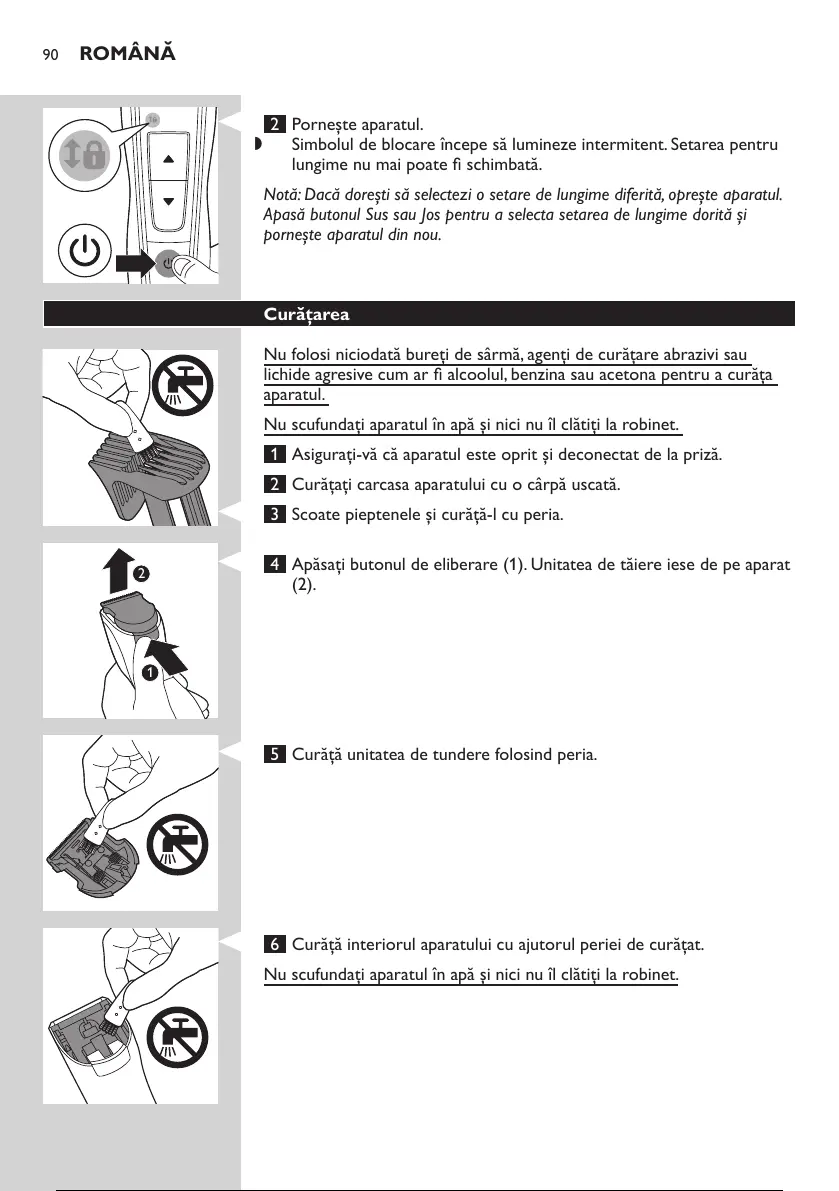 90 ROMÂNĂ

2 Porneşte aparatul.

Simbolul de blocare începe să lumineze intermitent. Setarea pentru lungime nu mai poate fi schimbată.

Notă: Dacă doreşti să selectezi o setare de lungime diferită, opreşte aparatul. Apasă butonul Sus sau Jos pentru a selecta setarea de lungime dorită şi porneşte aparatul din nou.

Curăţarea

Nu folosi niciodată bureţi de sârmă, agenţi de curăţare abrazivi sau lichide agresive cum ar fi alcoolul, benzina sau acetona pentru a curăţa aparatul.

Nu scufundaţi aparatul în apă şi nici nu îl clătiţi la robinet.

1 Asiguraţi-vă că aparatul este oprit şi deconectat de la priză.

2 Curăţaţi carcasa aparatului cu o cârpă uscată.

3 Scoate pieptenele şi curăţă-l cu peria.

2

1

4 Apăsaţi butonul de eliberare (1). Unitatea de tăiere iese de pe aparat (2).

5 Curăţă unitatea de tundere folosind peria.

6 Curăţă interiorul aparatului cu ajutorul periei de curăţat.

Nu scufundaţi aparatul în apă şi nici nu îl clătiţi la robinet.