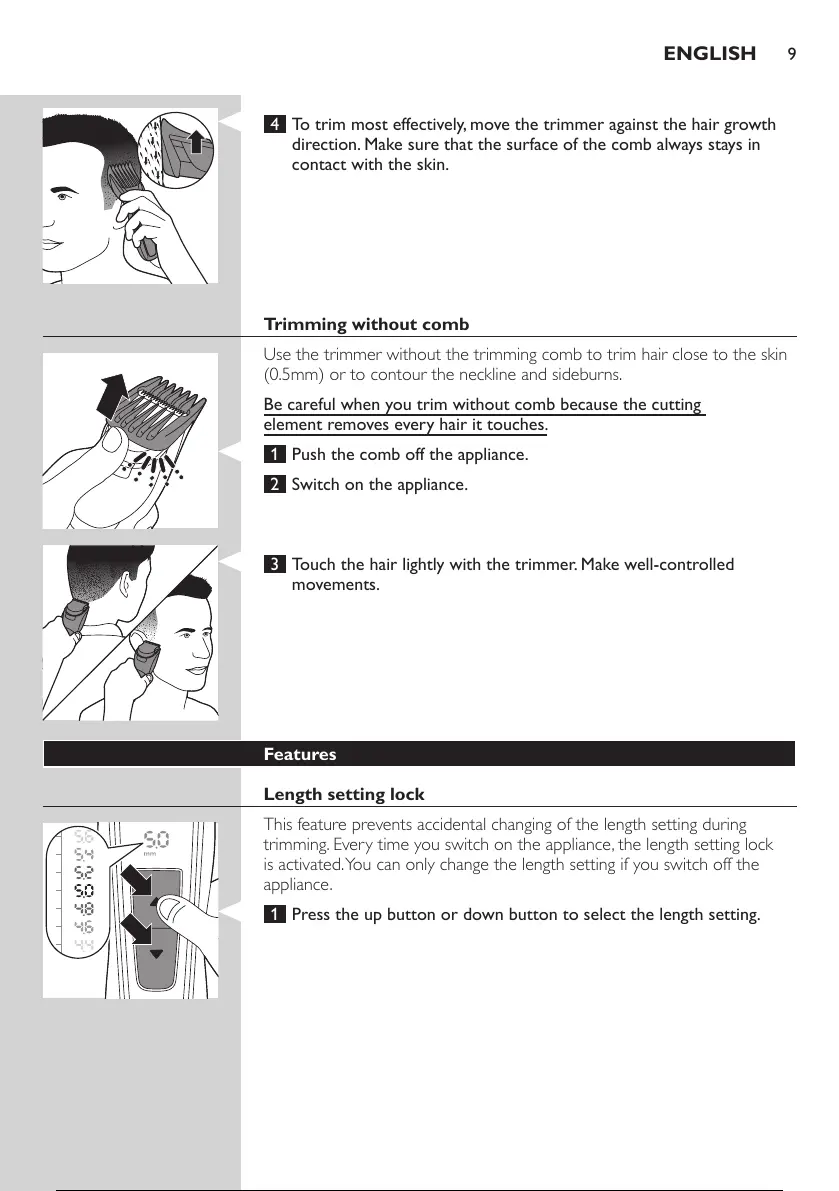 ENGLISH 9

4 To trim most effectively, move the trimmer against the hair growth direction. Make sure that the surface of the comb always stays in contact with the skin.

Trimming without comb

Use the trimmer without the trimming comb to trim hair close to the skin (0.5mm) or to contour the neckline and sideburns.

Be careful when you trim without comb because the cutting element removes every hair it touches.

1 Push the comb off the appliance.

2 Switch on the appliance.

3 Touch the hair lightly with the trimmer. Make well-controlled movements.

Features

Length setting lock

5.6
5.4
5.2
5.0
4.8
4.6
4.4

5.0
mm

This feature prevents accidental changing of the length setting during trimming. Every time you switch on the appliance, the length setting lock is activated. You can only change the length setting if you switch off the appliance.

1 Press the up button or down button to select the length setting.