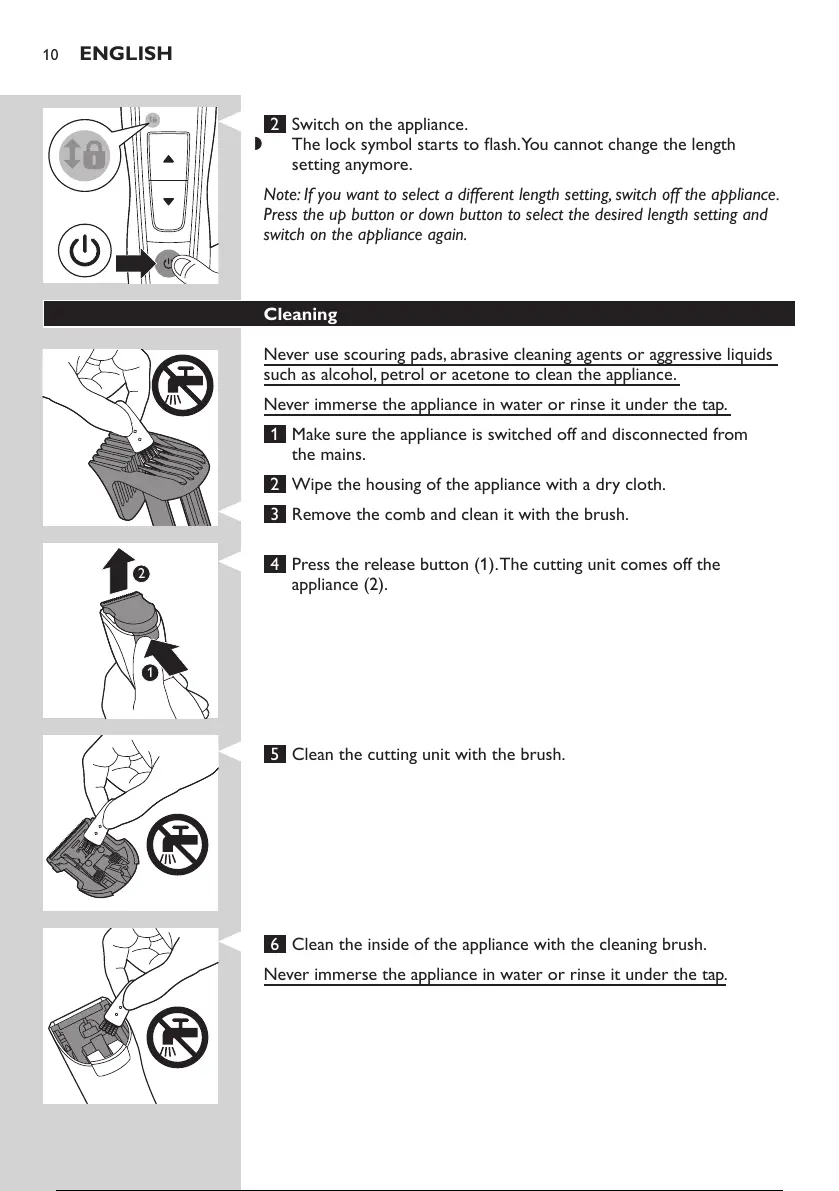 10 ENGLISH

2 Switch on the appliance.
The lock symbol starts to flash. You cannot change the length setting anymore.

Note: If you want to select a different length setting, switch off the appliance. Press the up button or down button to select the desired length setting and switch on the appliance again.

Cleaning

Never use scouring pads, abrasive cleaning agents or aggressive liquids such as alcohol, petrol or acetone to clean the appliance.

Never immerse the appliance in water or rinse it under the tap.

1 Make sure the appliance is switched off and disconnected from the mains.

2 Wipe the housing of the appliance with a dry cloth.

3 Remove the comb and clean it with the brush.

2

1

4 Press the release button (1). The cutting unit comes off the appliance (2).

5 Clean the cutting unit with the brush.

6 Clean the inside of the appliance with the cleaning brush.

Never immerse the appliance in water or rinse it under the tap.