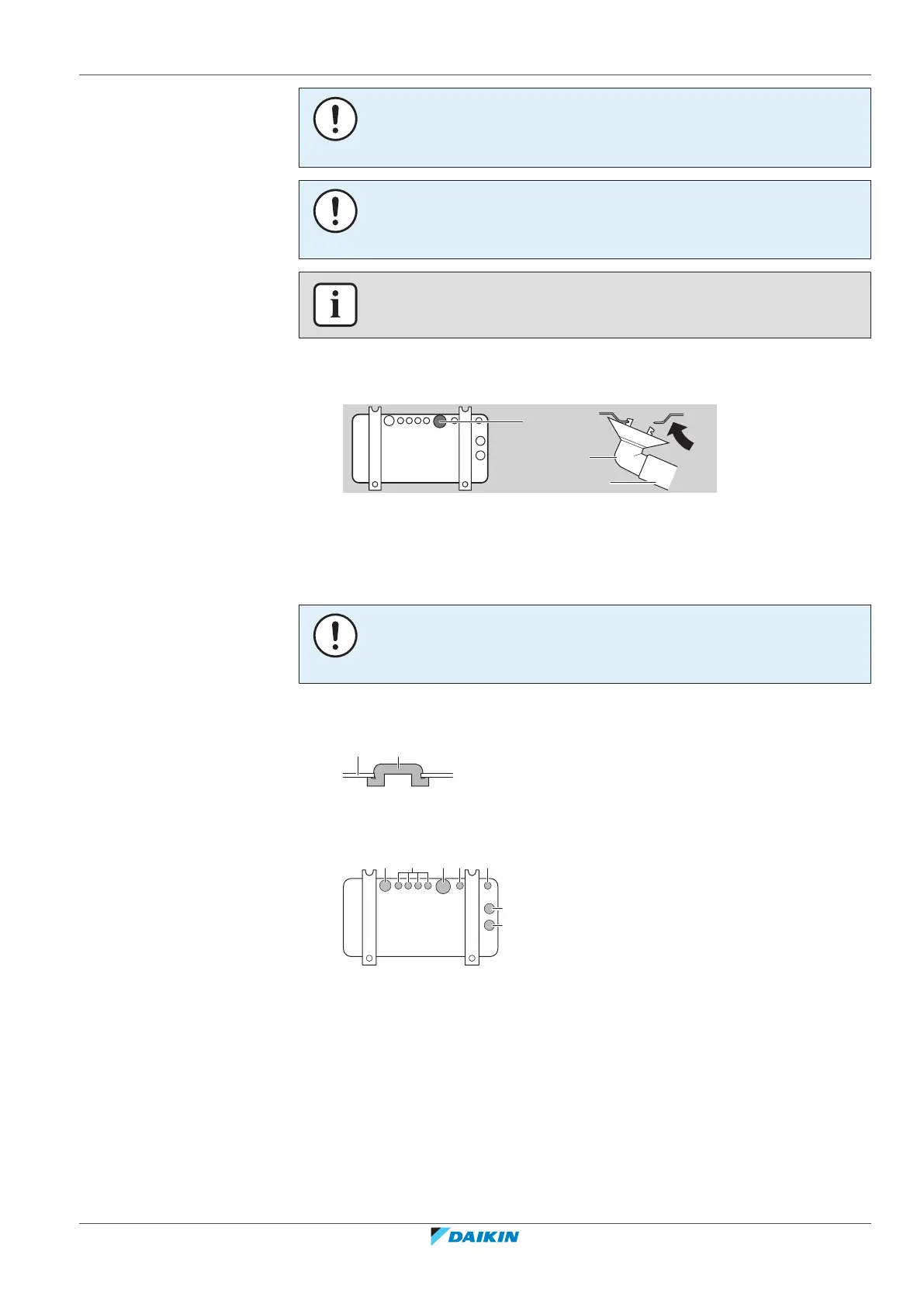 DAIKIN