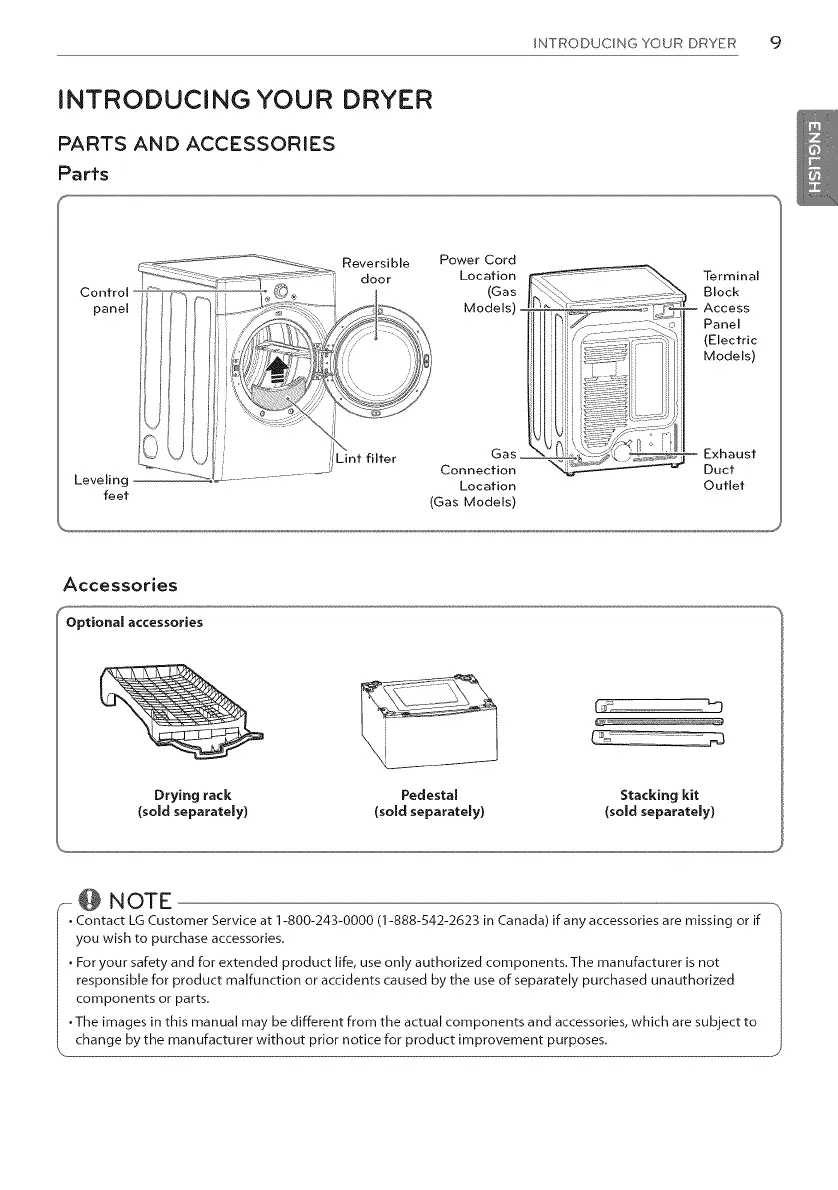 INTRODUCING YOUR DRYER 9

ENGLISH

INTRODUCING YOUR DRYER

PARTS AND ACCESSORIES

Parts

Control panel

Reversible door

Lint filter

Leveling feet

Power Cord Location (Gas Models)

Gas Connection Location (Gas Models)

Terminal Block Access Panel (Electric Models)

Exhaust Duct Outlet

Accessories

Optional accessories

Drying rack (sold separately)

Pedestal (sold separately)

Stacking kit (sold separately)

NOTE

• Contact LG Customer Service at 1-800-243-0000 (1-888-542-2623 in Canada) if any accessories are missing or if you wish to purchase accessories.

• For your safety and for extended product life, use only authorized components. The manufacturer is not responsible for product malfunction or accidents caused by the use of separately purchased unauthorized components or parts.

• The images in this manual may be different from the actual components and accessories, which are subject to change by the manufacturer without prior notice for product improvement purposes.