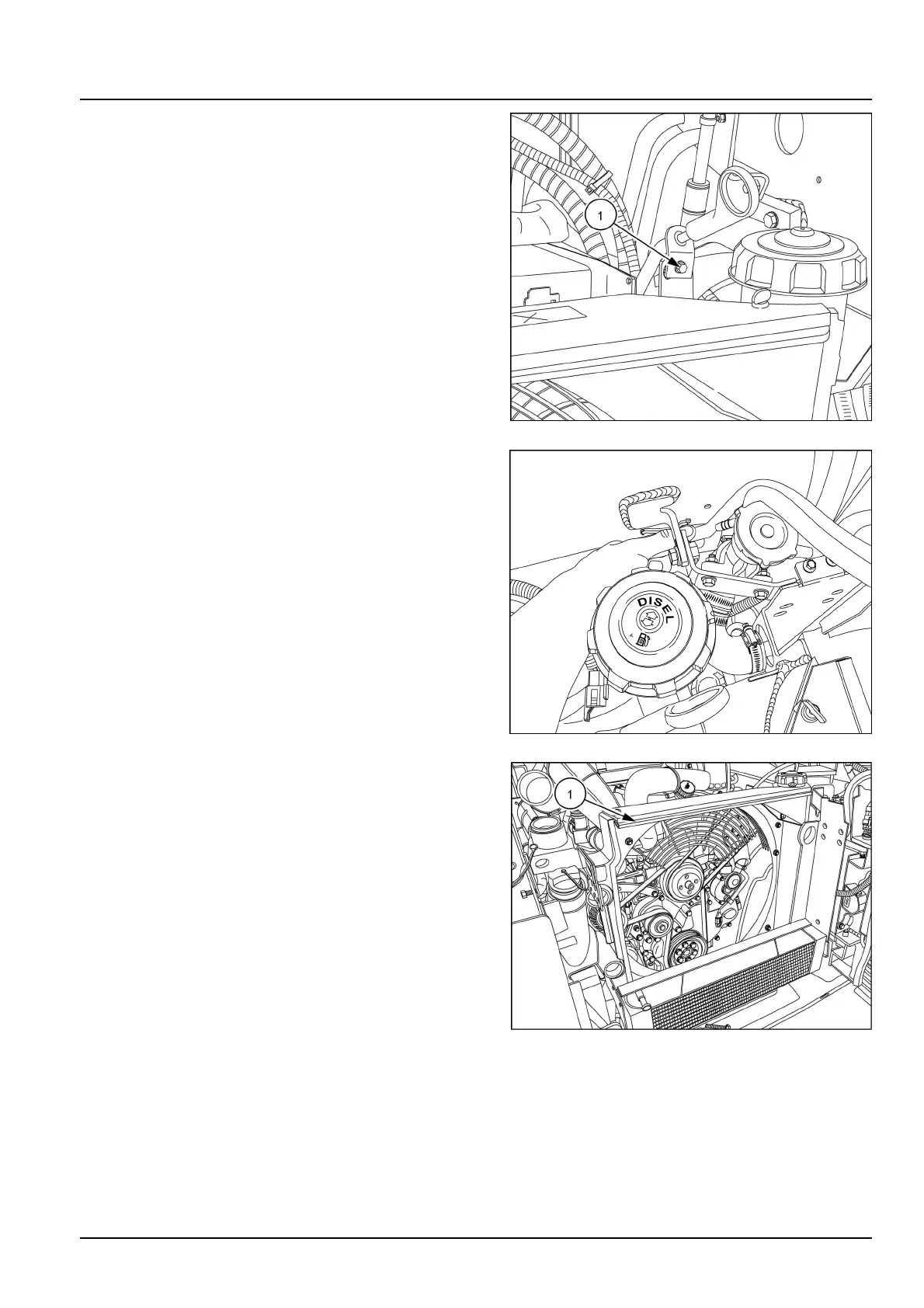 1

DISEL

1