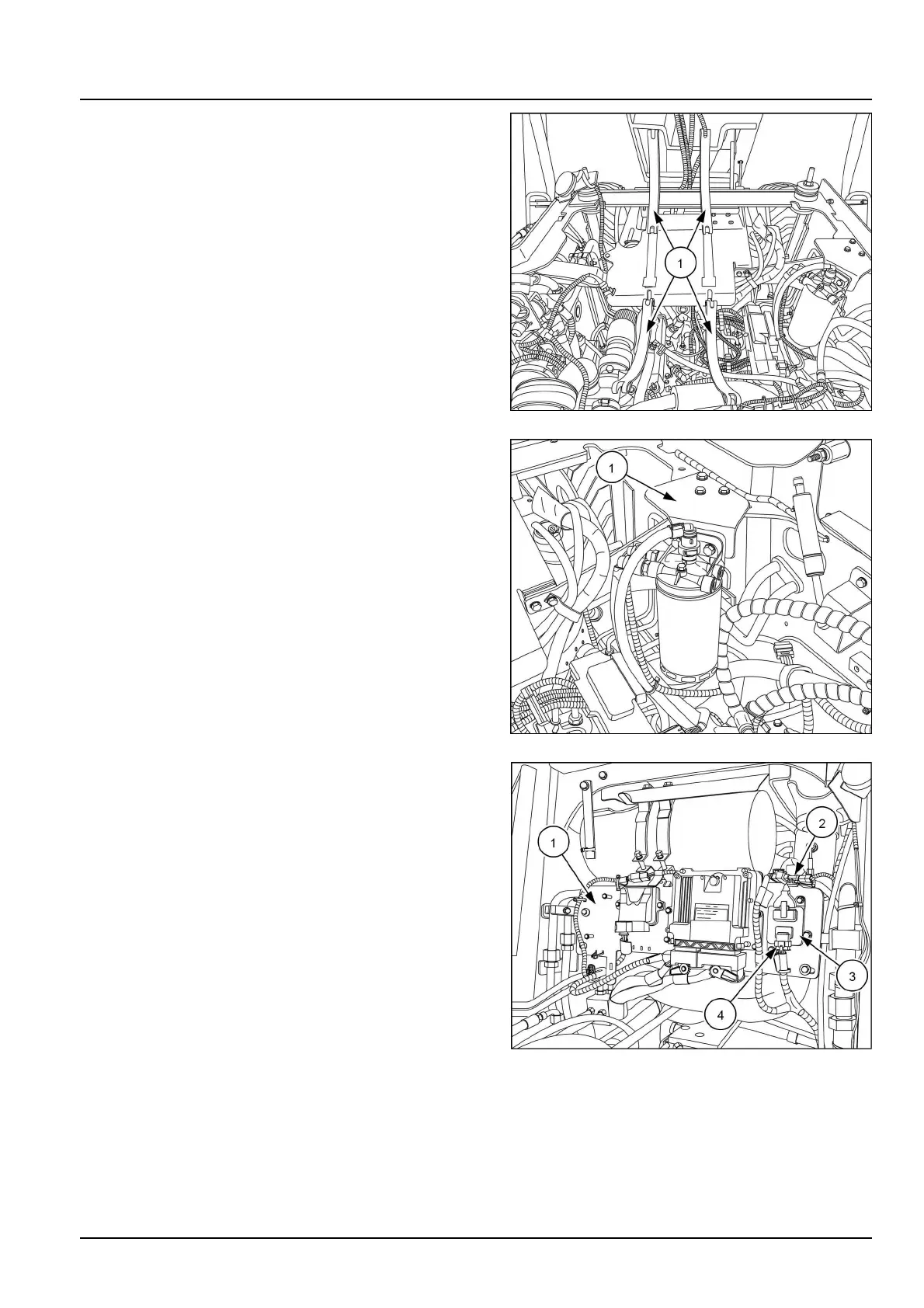 1

1

1

2

3

4