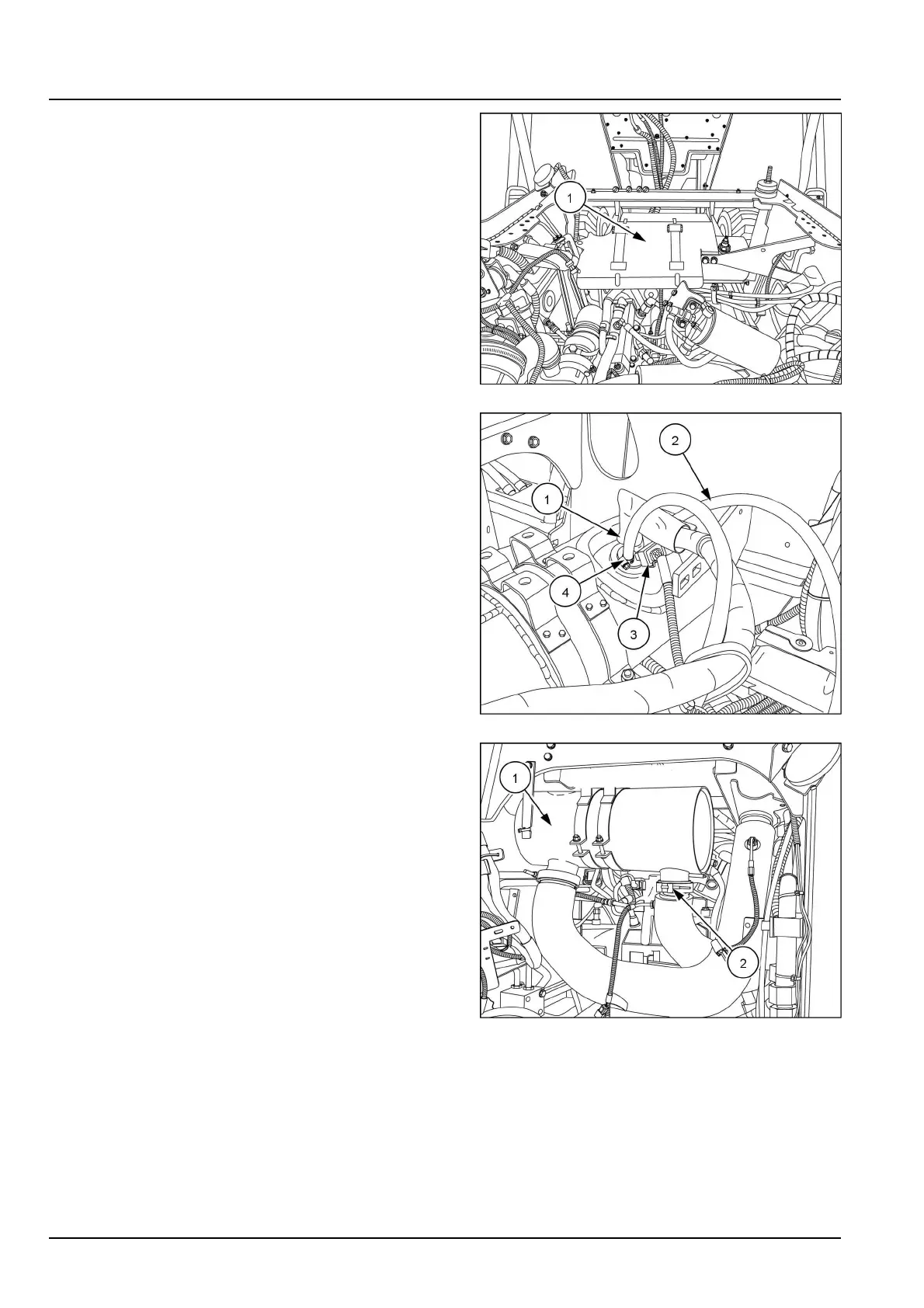 1

2
1
4
3

1
2