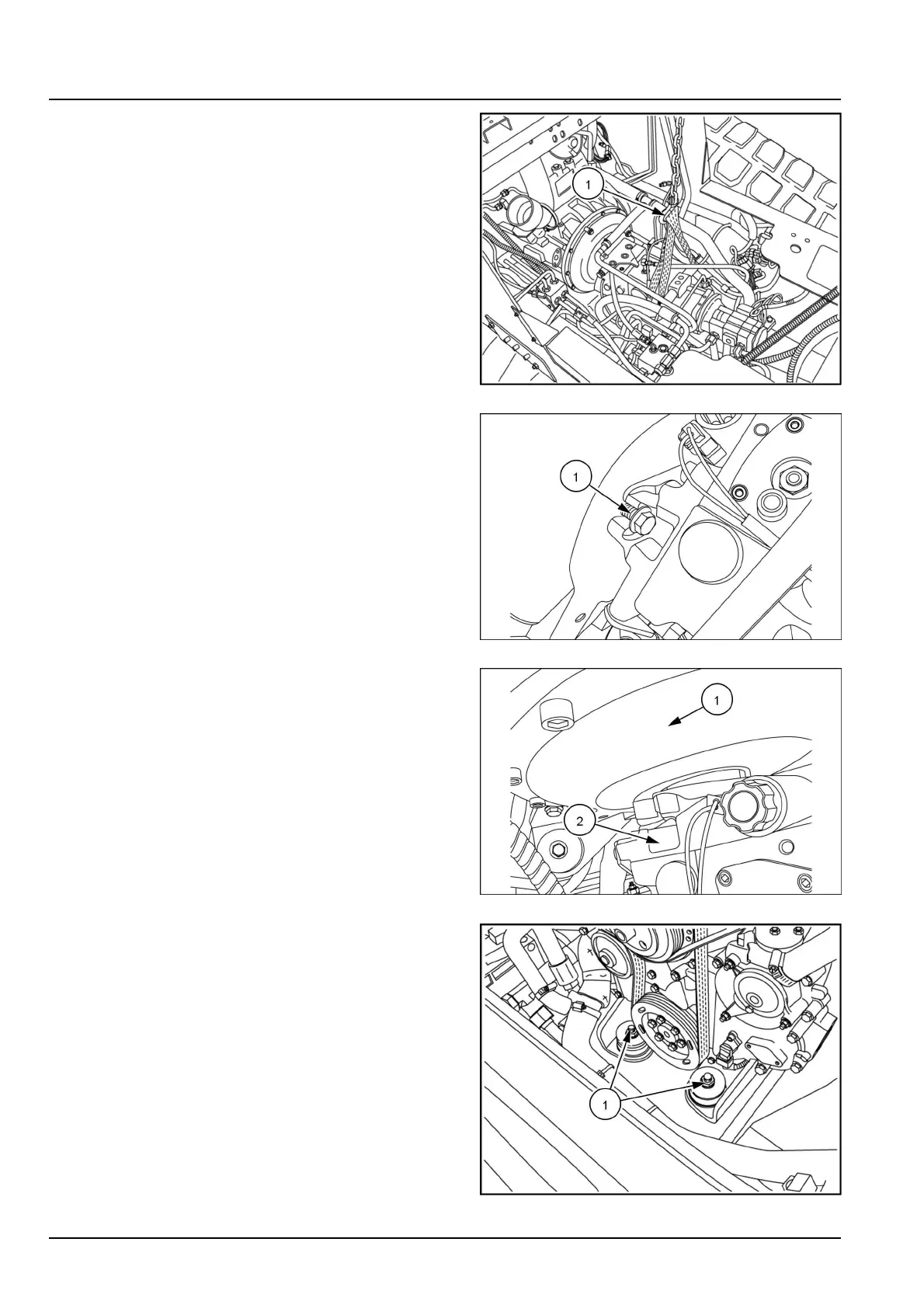 1

1

1

2

1