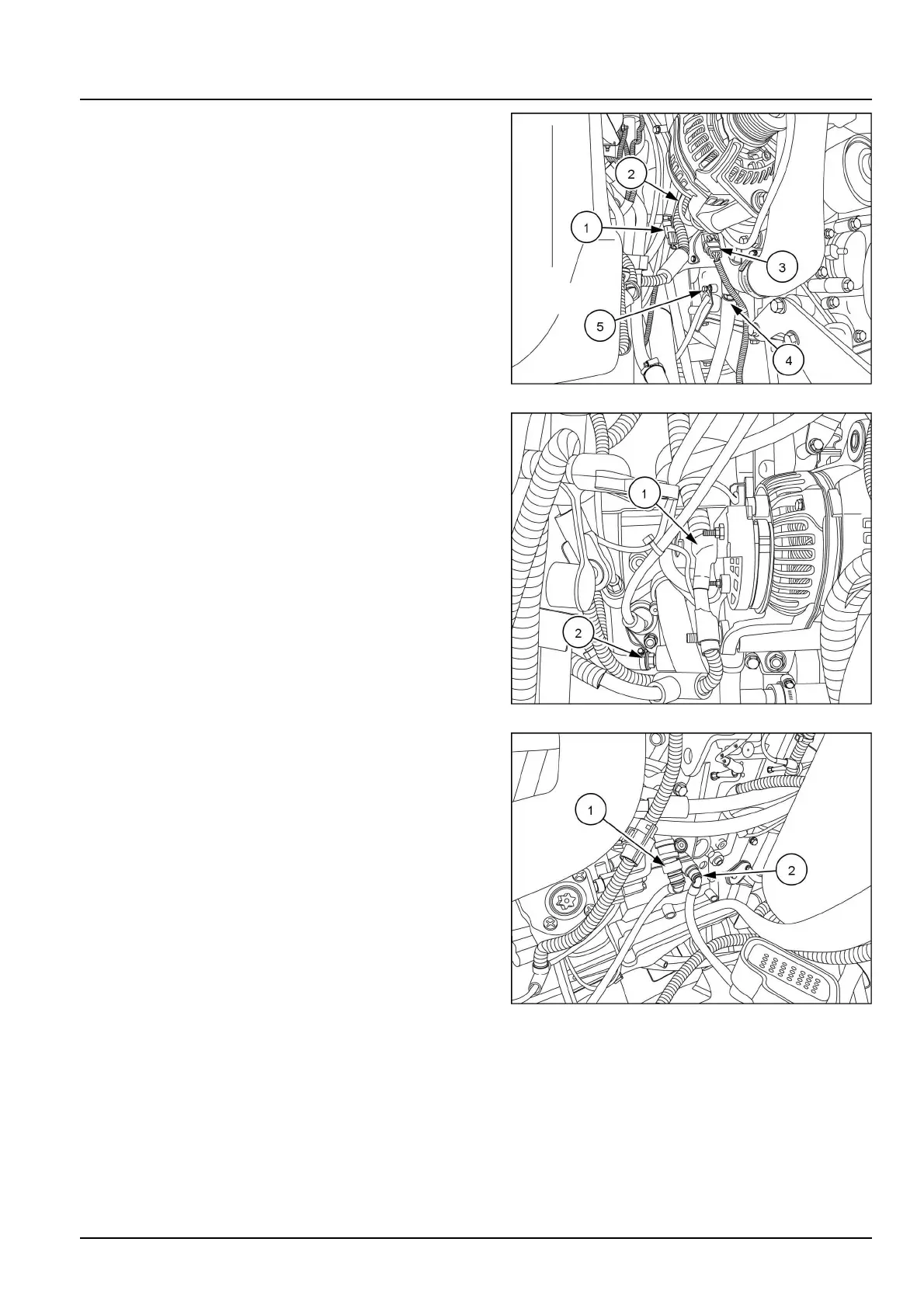 2
1
3
5
4

1
2

1
2