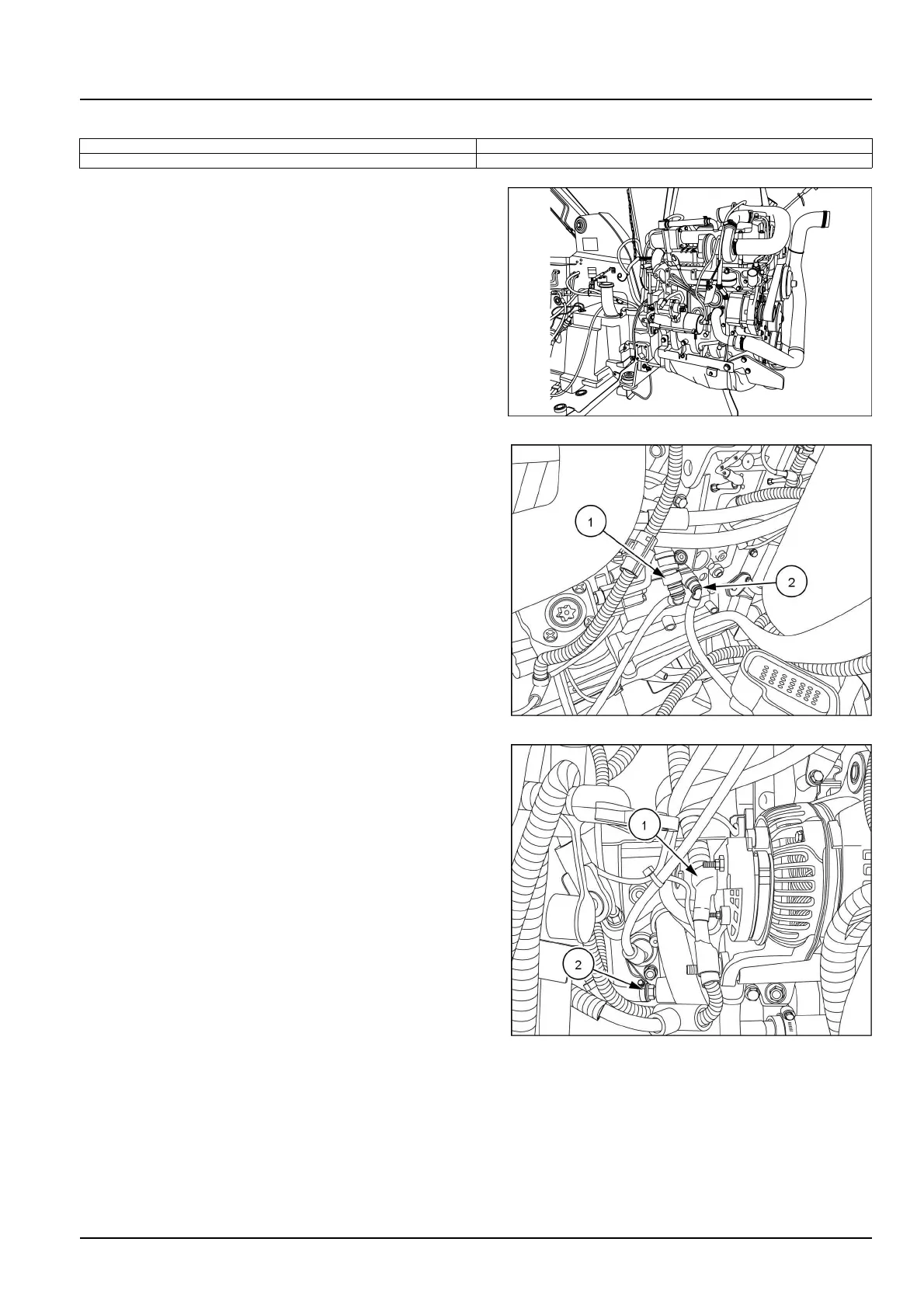 1

2

1

2