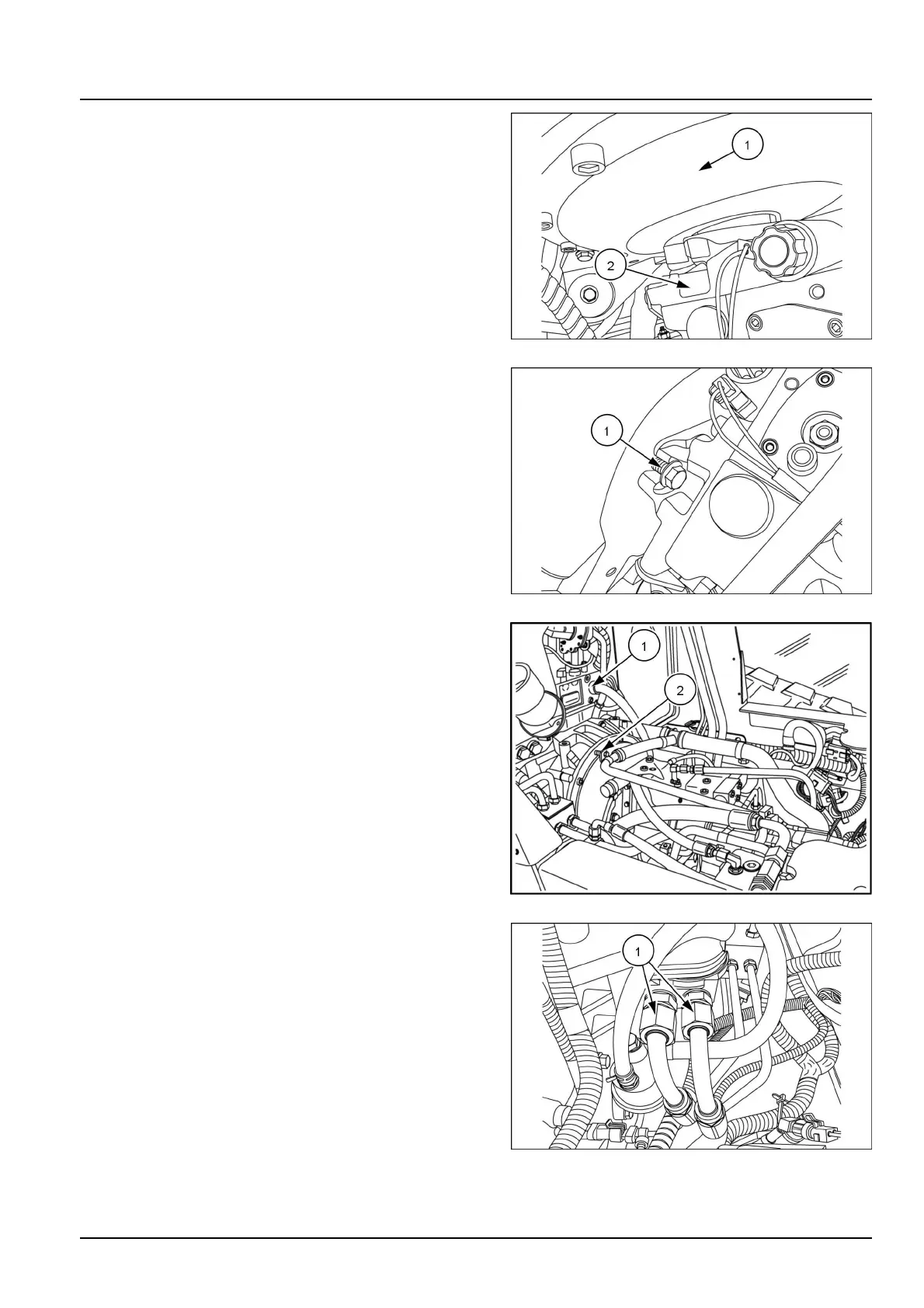 1

2

1

1

2

1