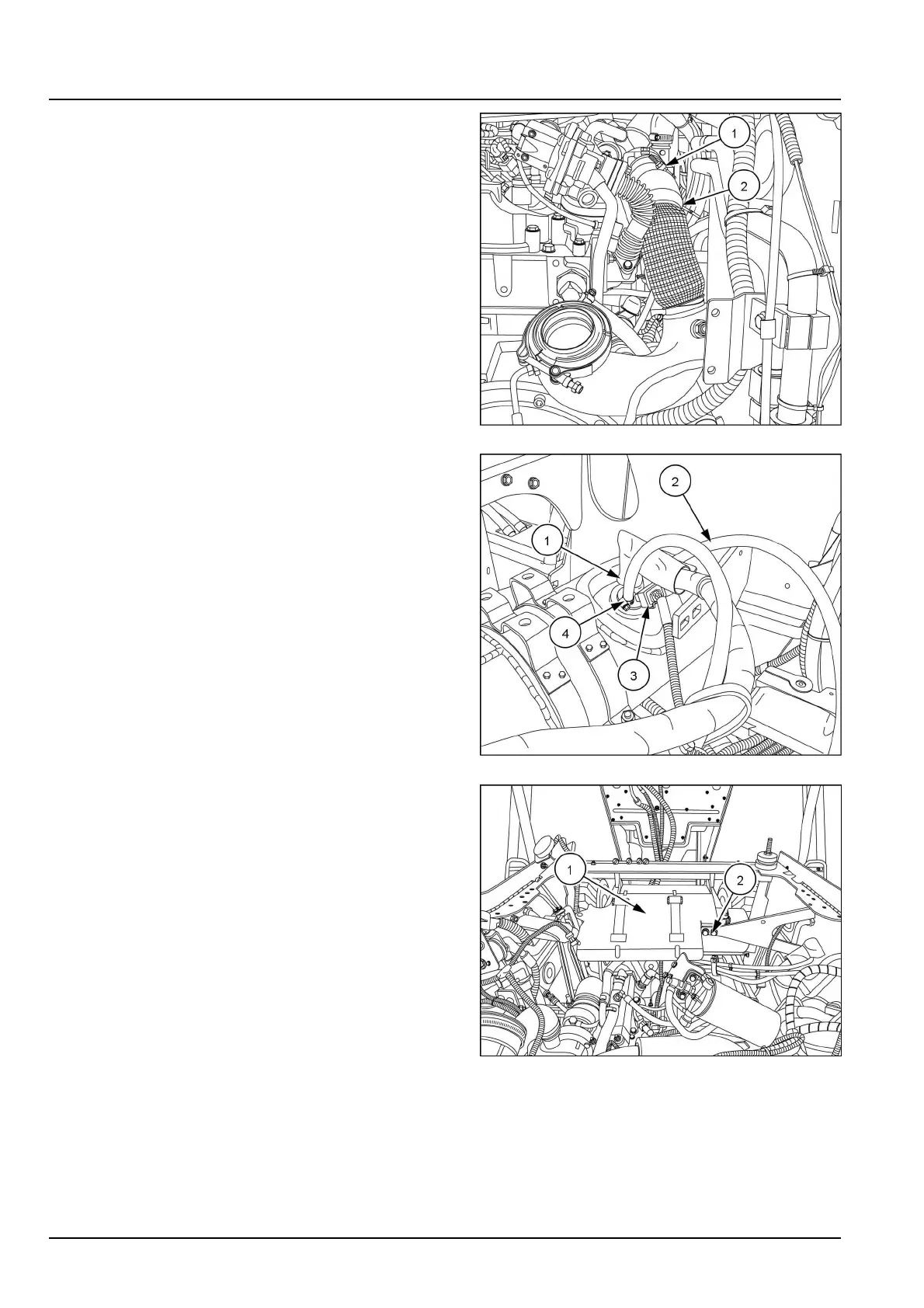 1
2

2
1
4
3

1
2