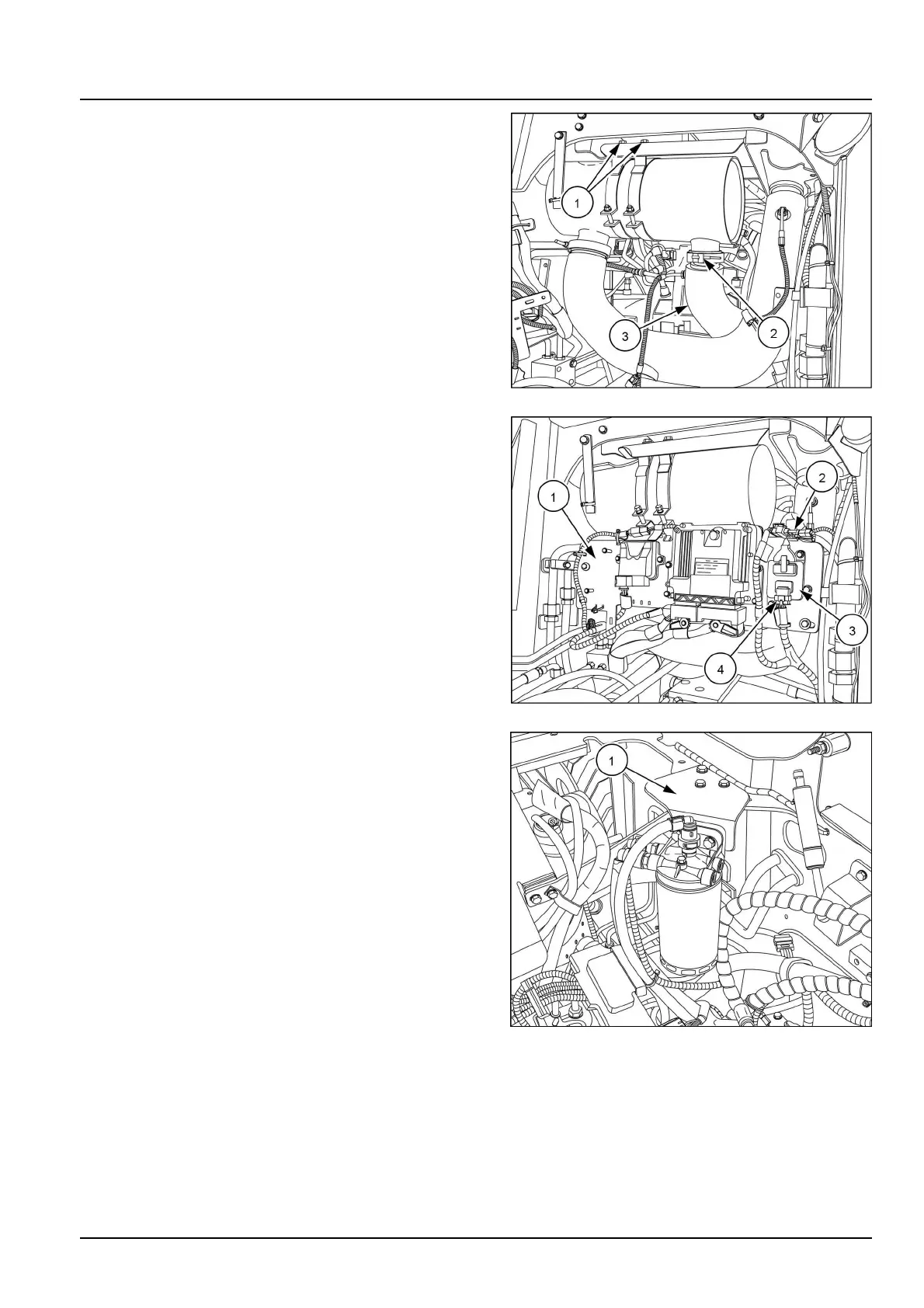 1

3

2

1

2

3

4

1