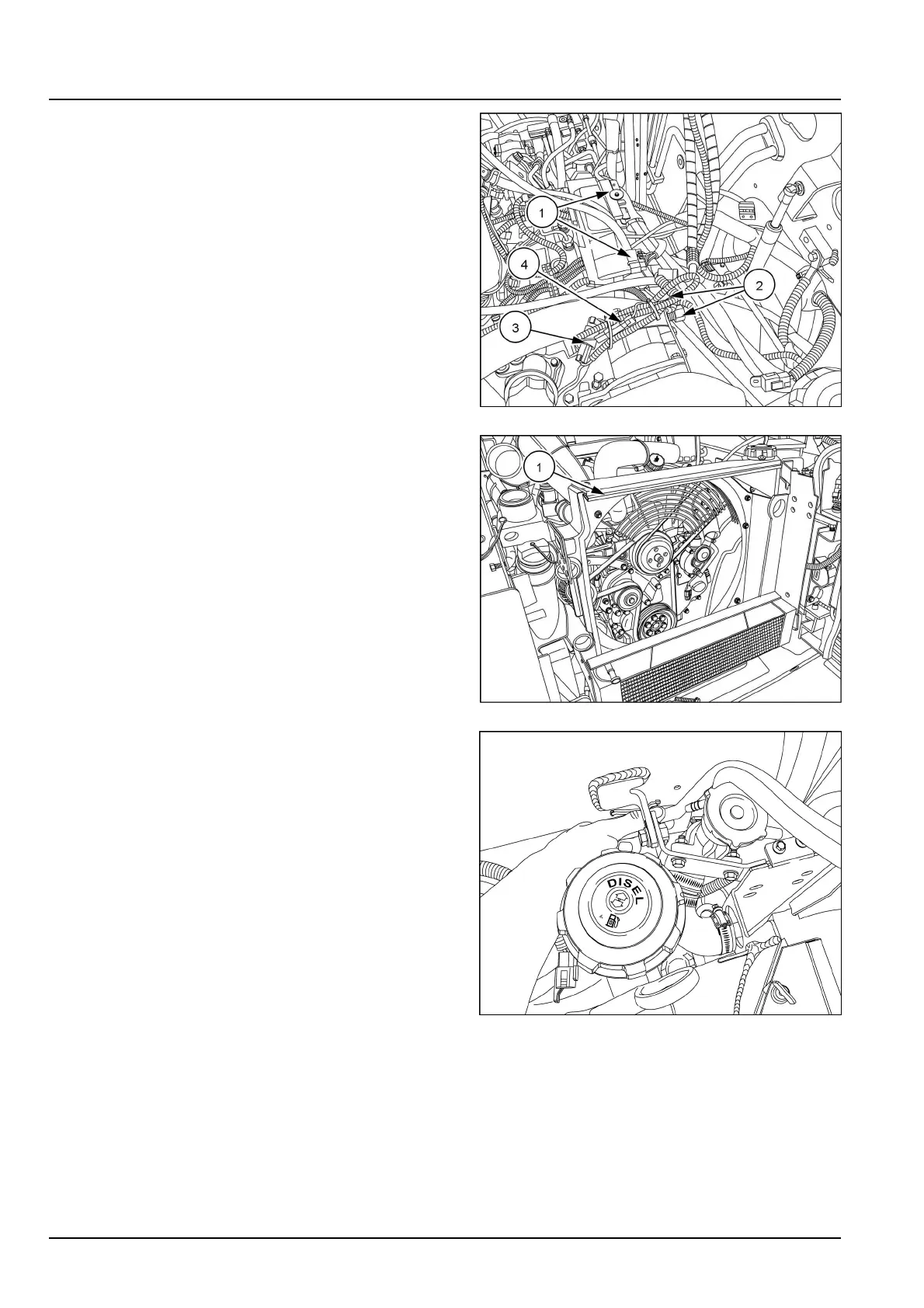 1

4

2

3

1

DISEL