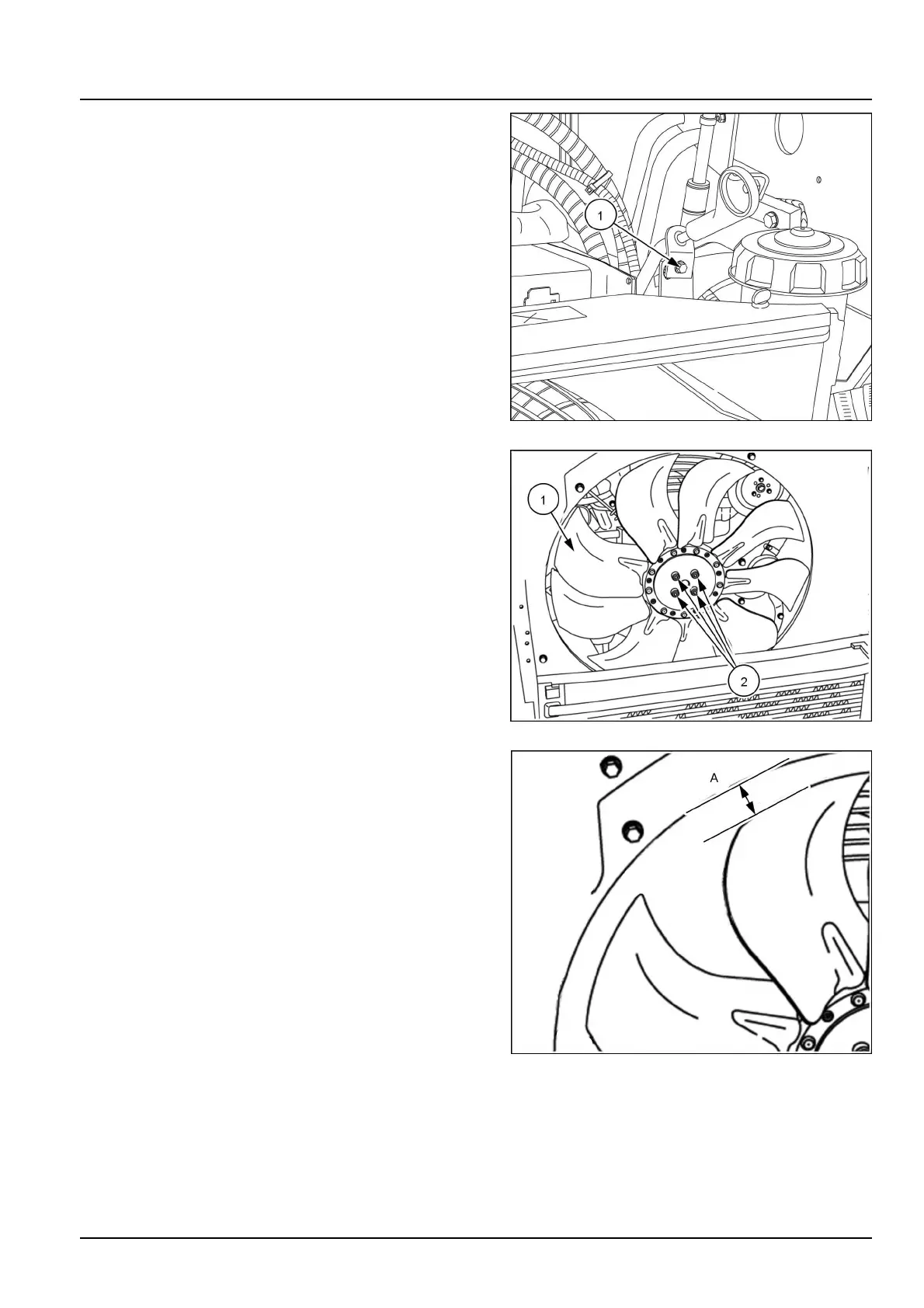 1

1

2

A