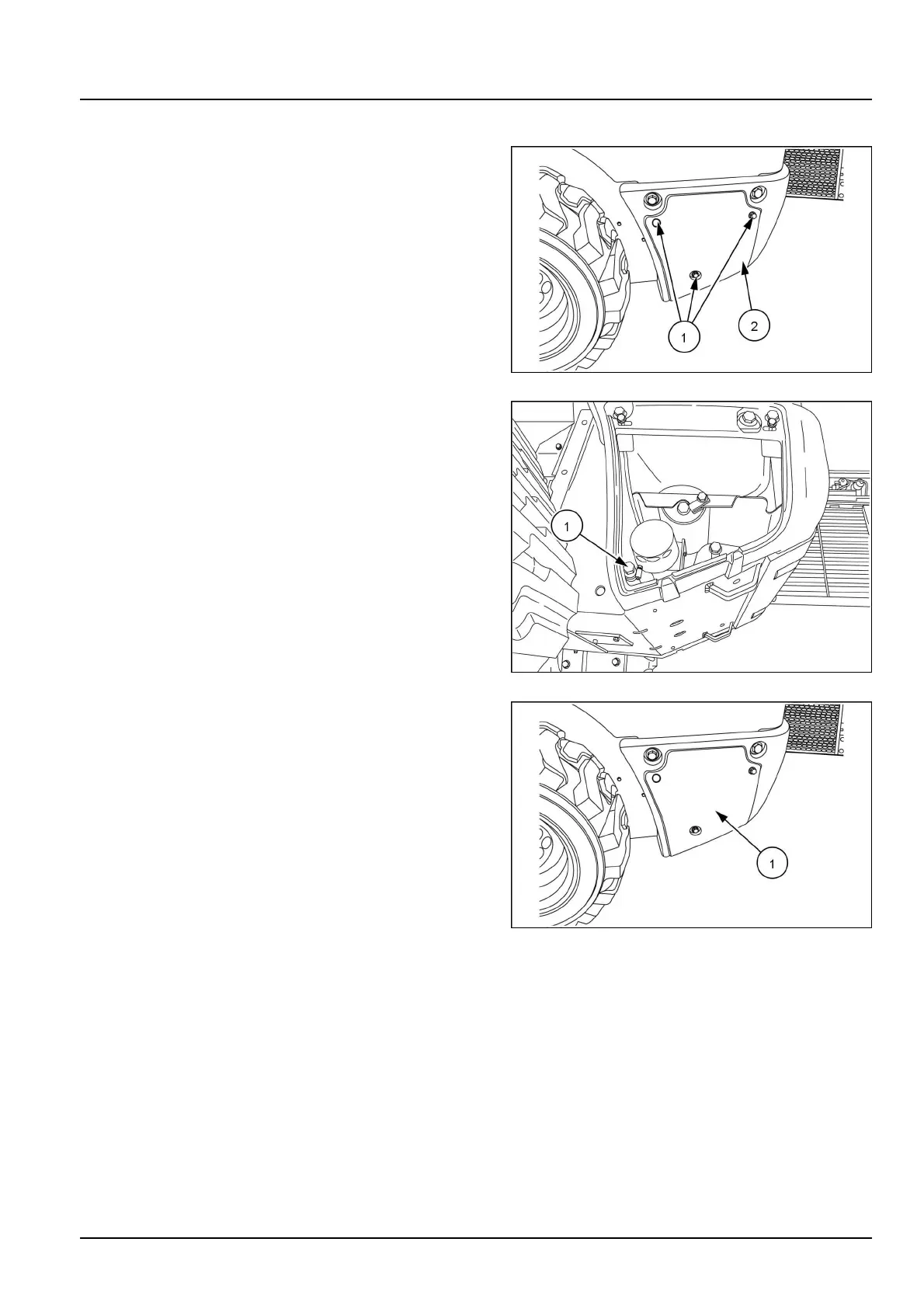 1

2

1

1