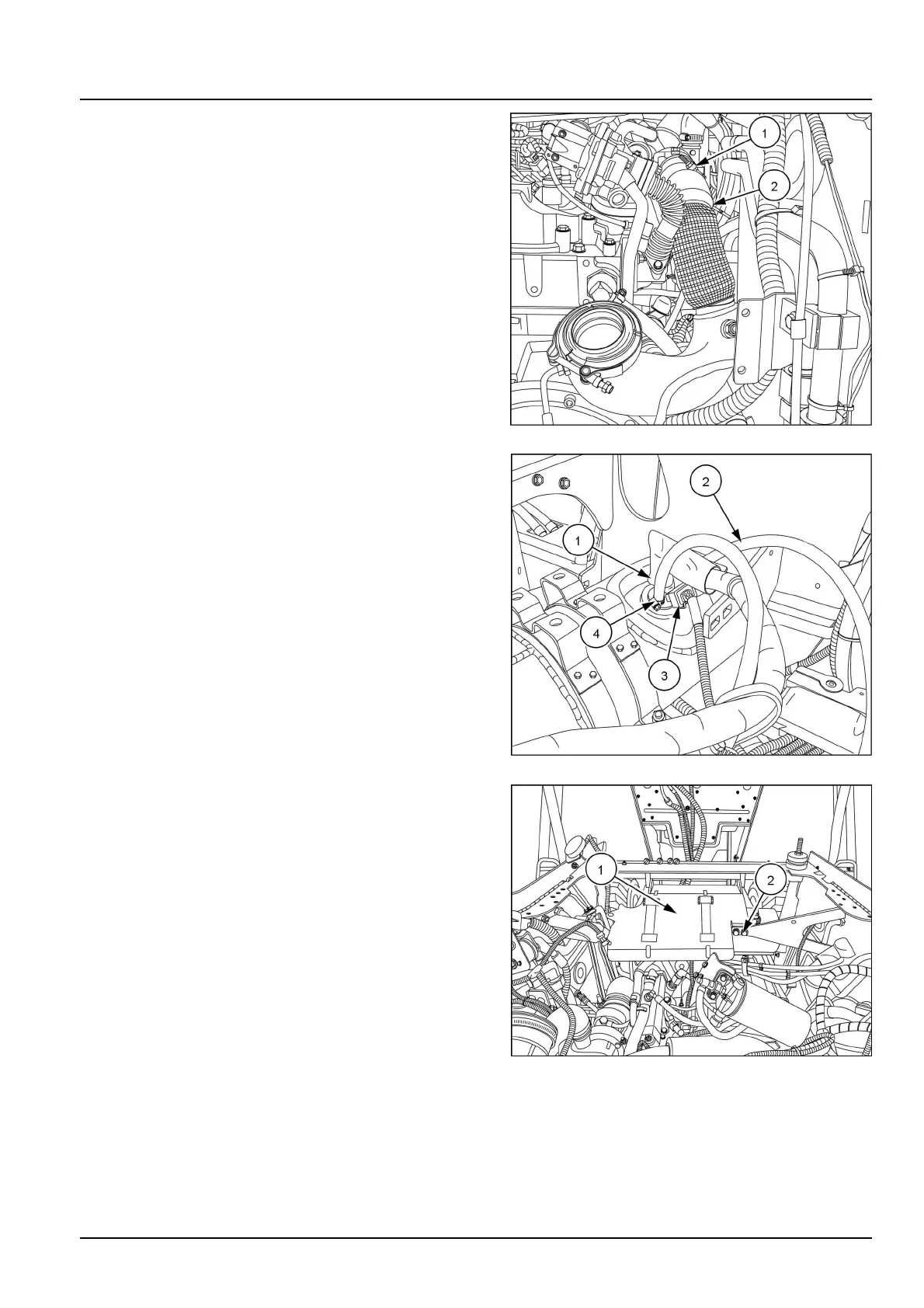 1
2

2
1
4
3

1
2