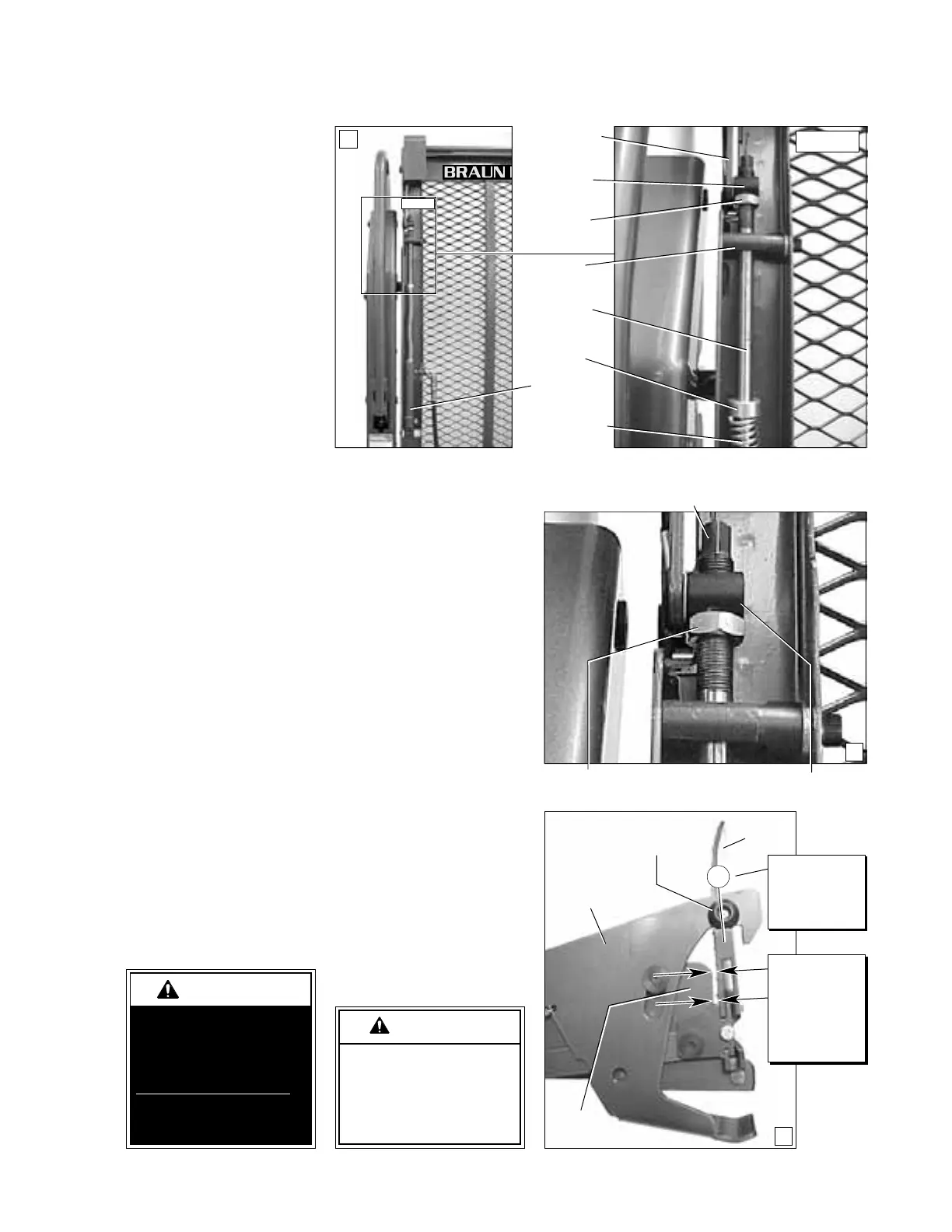 BRAUN