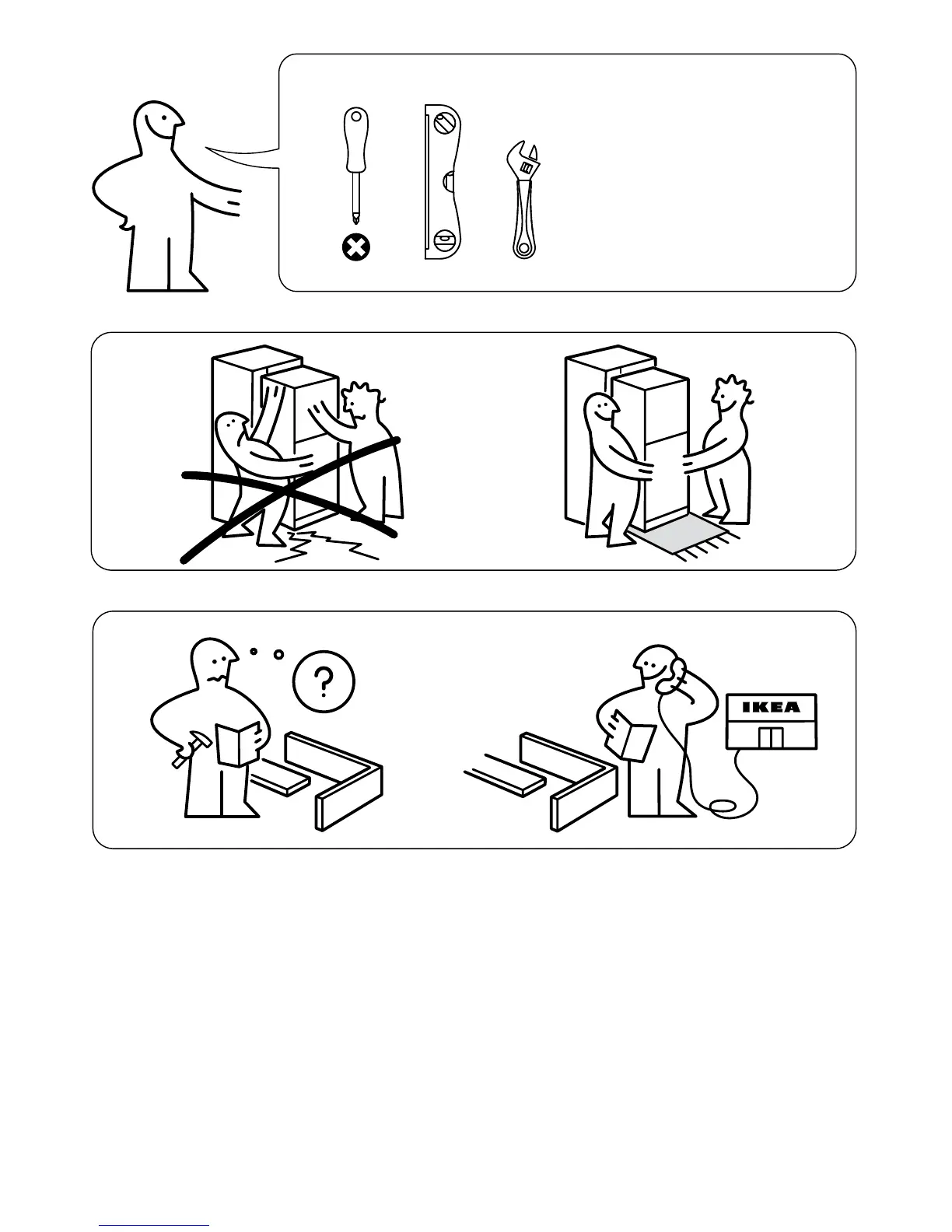 ?

IKEA