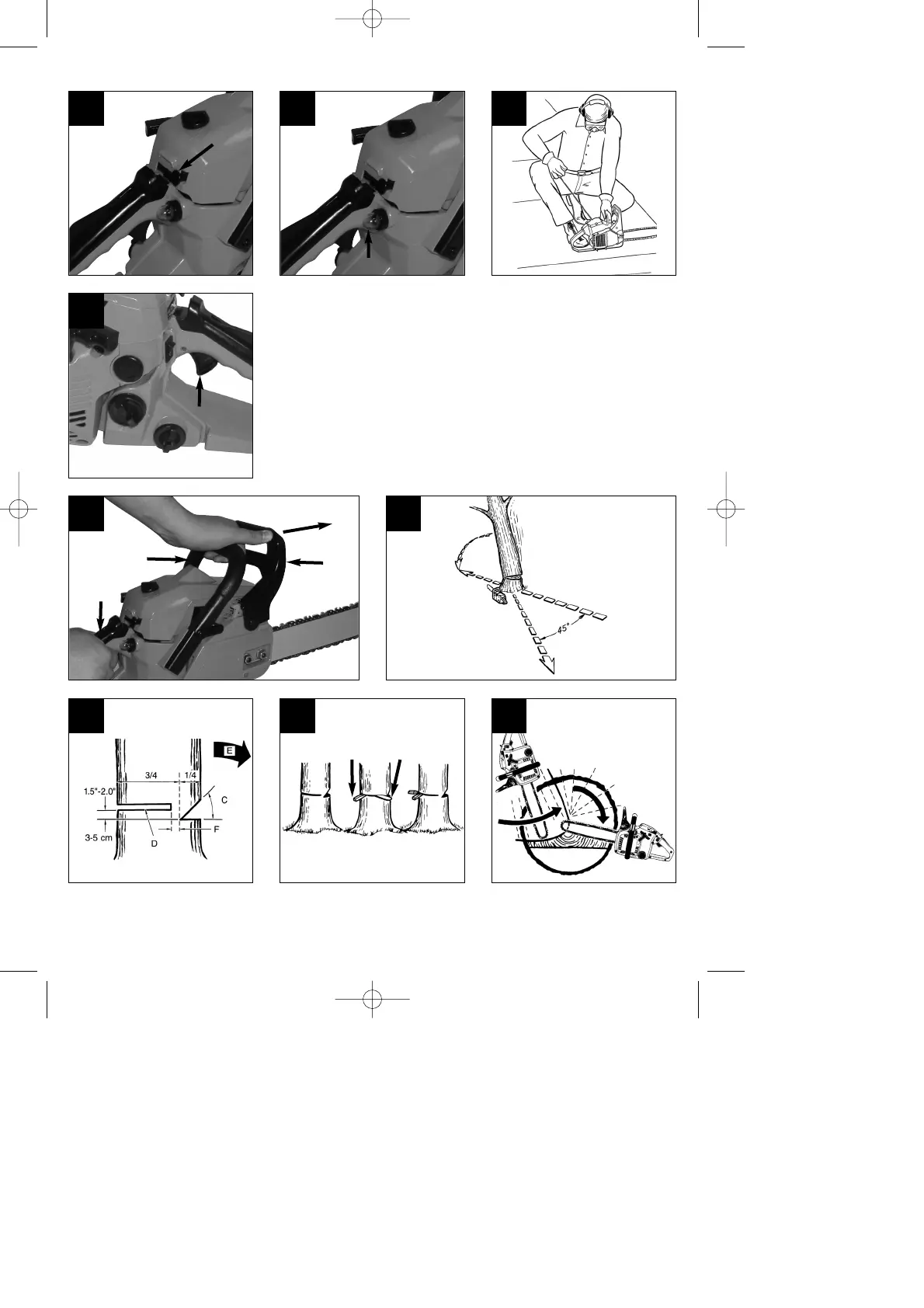 45°

E

3/4

1/4

1.5"-2.0"

C

3-5 cm

D

F