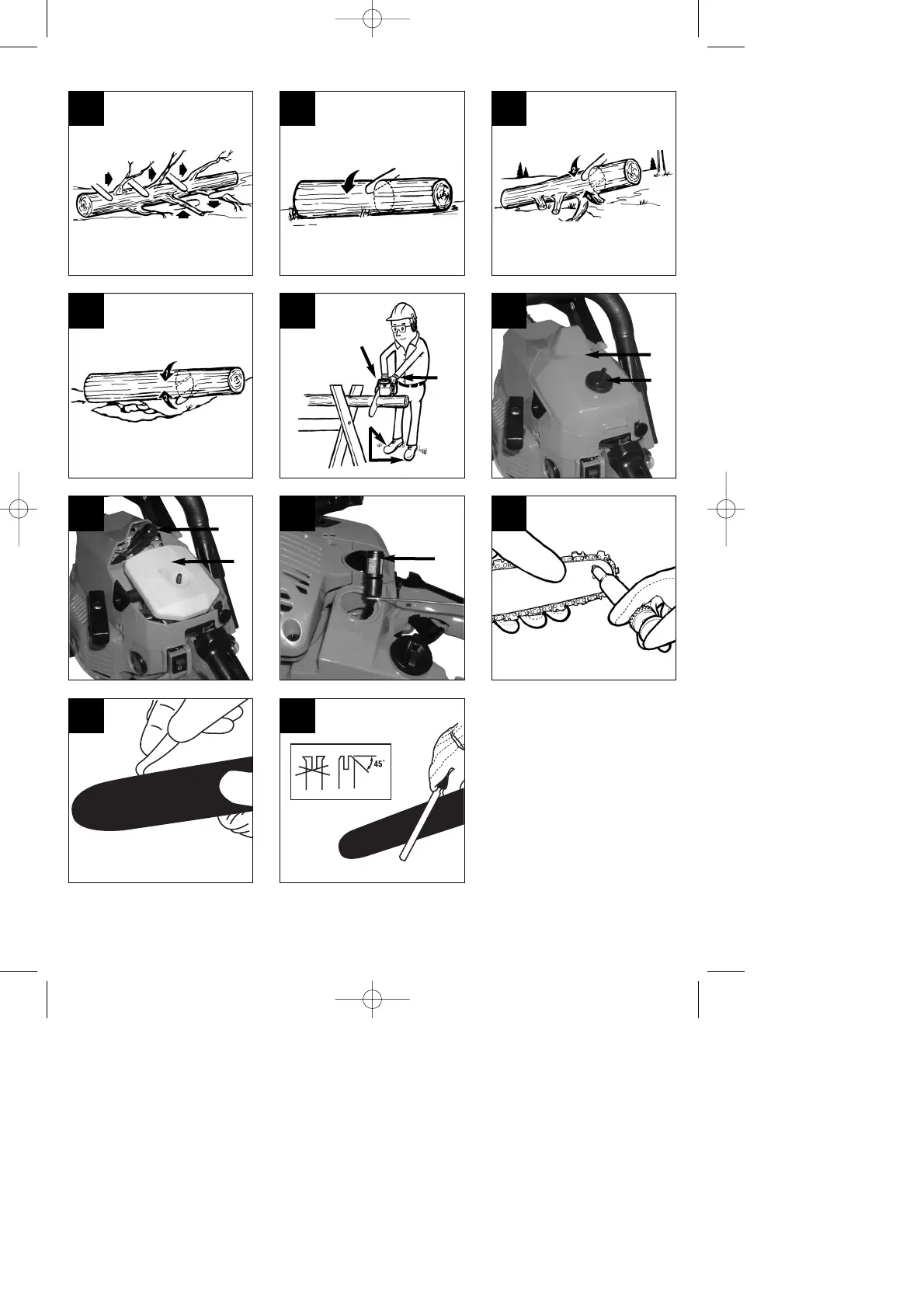 45°