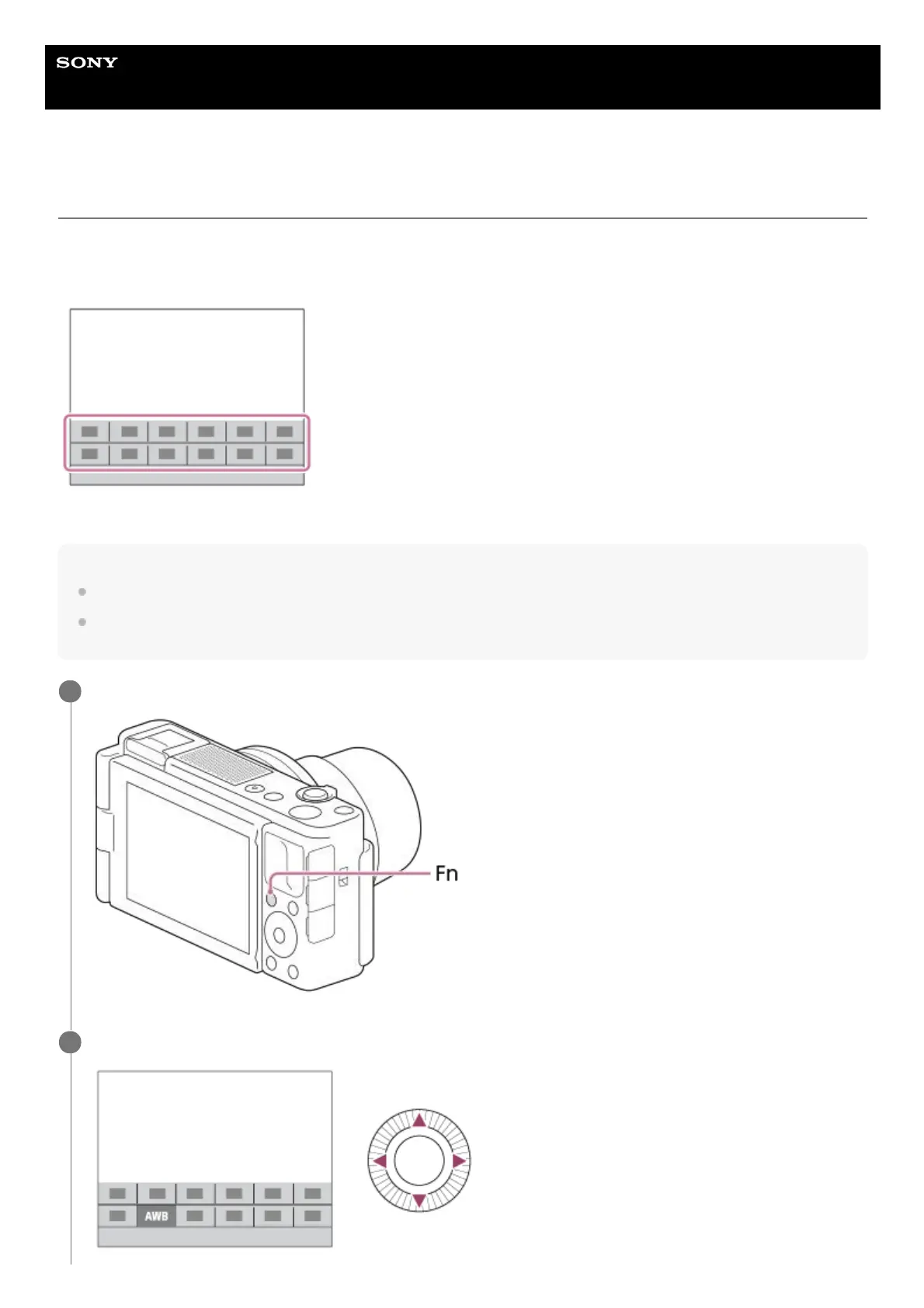 SONY

Fn

AWB