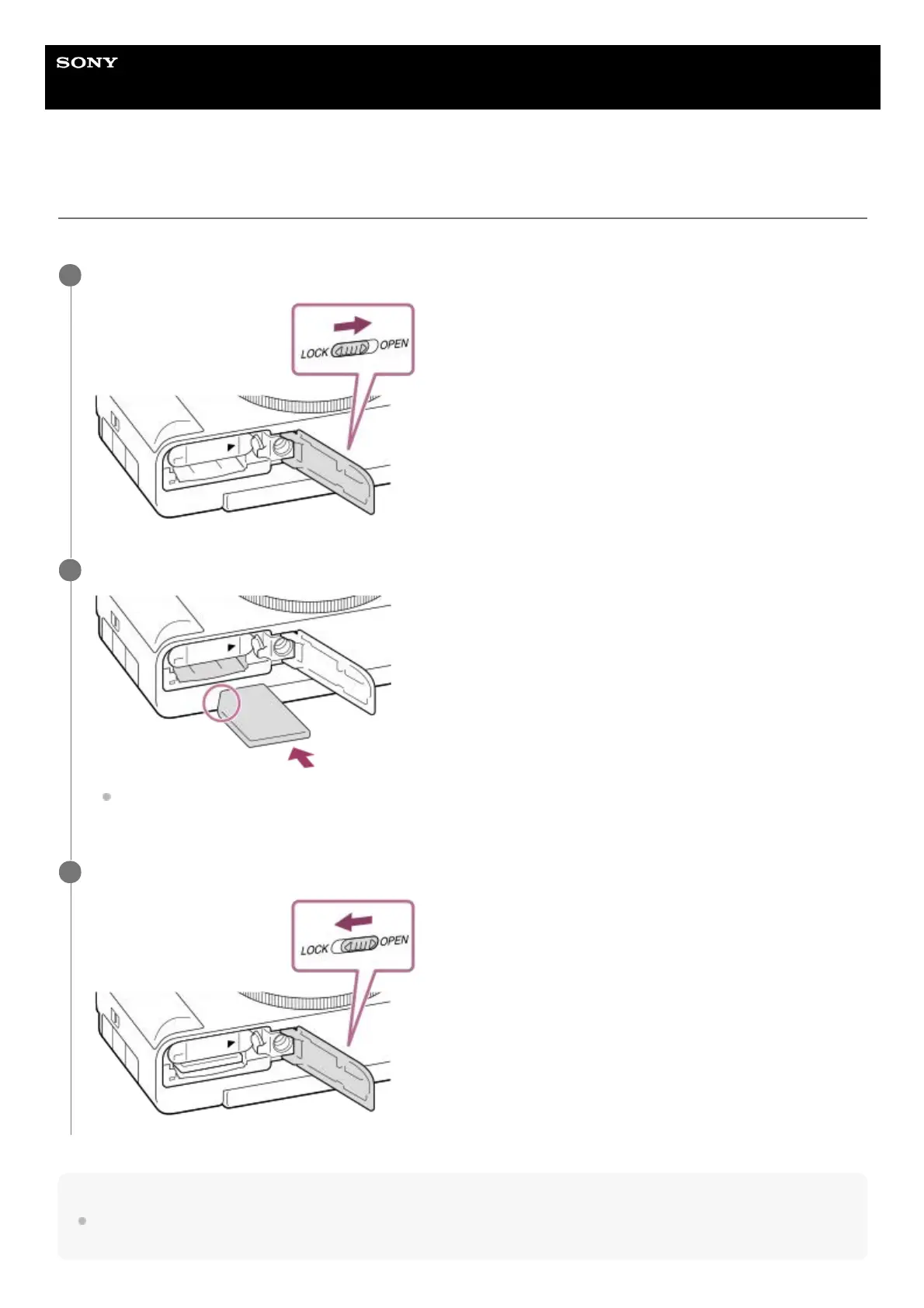 SONY

LOCK OPEN

LOCK OPEN