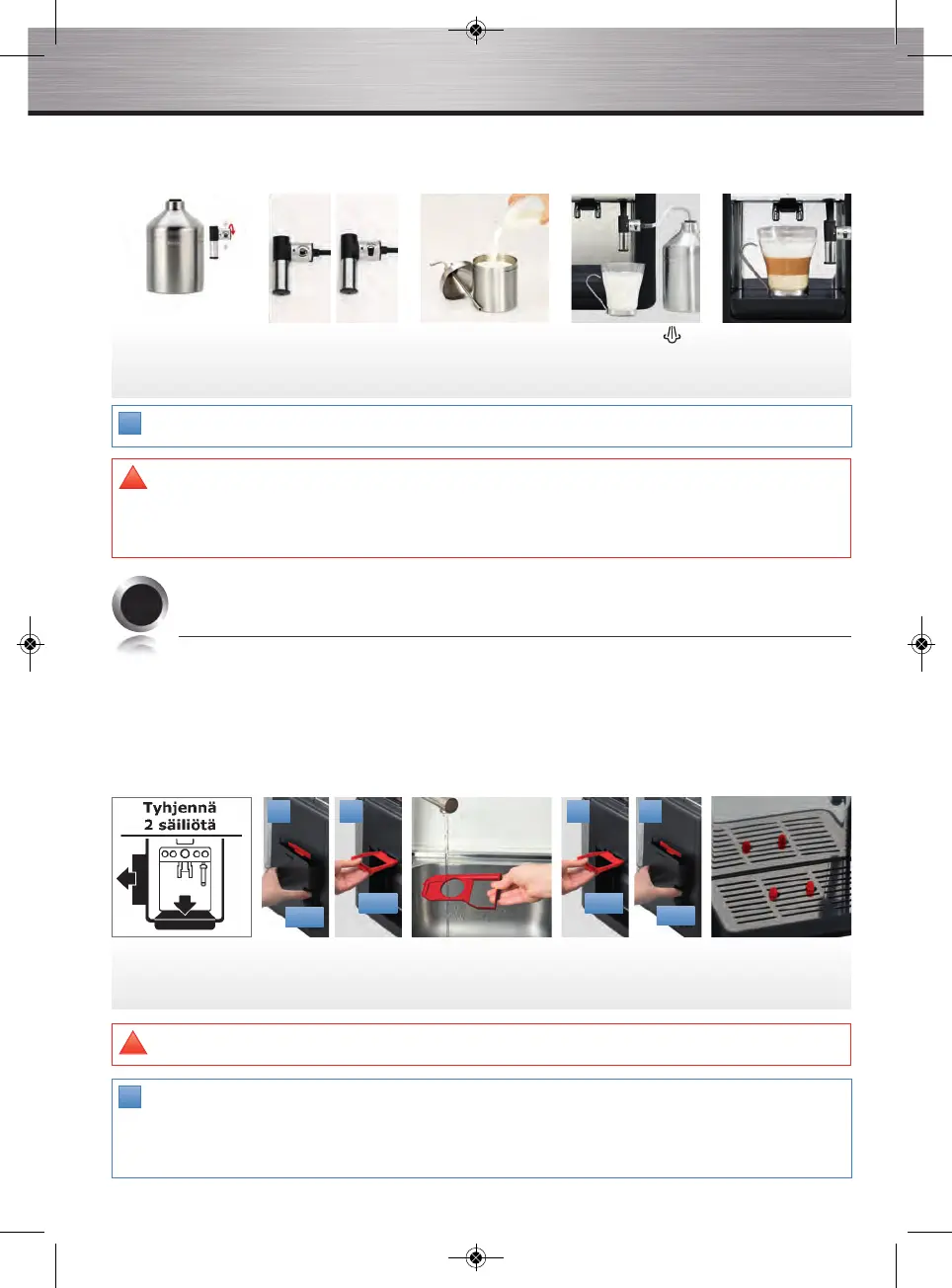 Tyhjennä
2 säiliötä